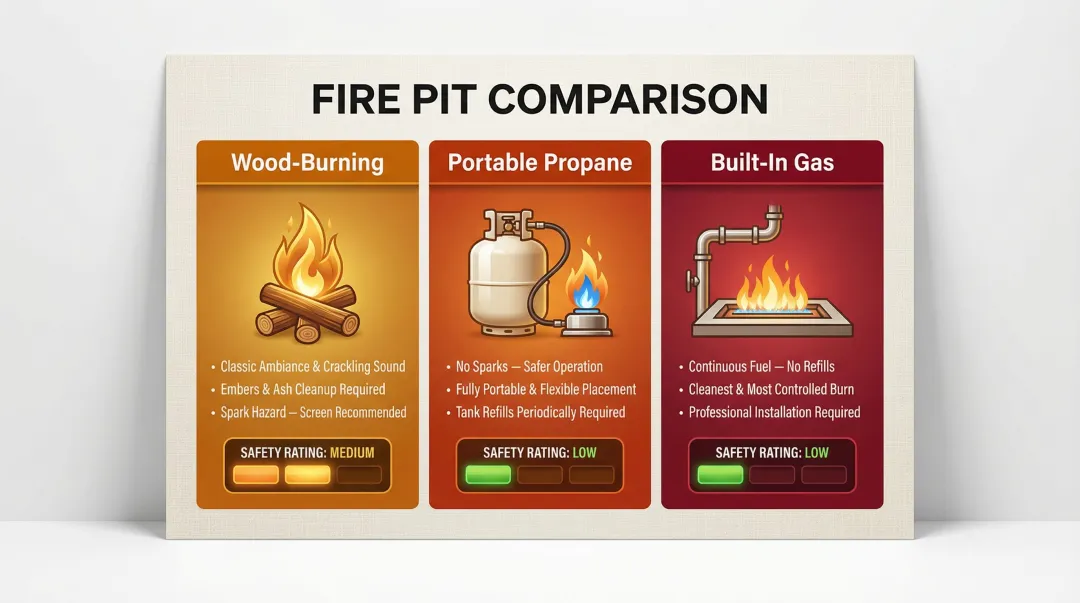 FIRE PIT COMPARISON

Wood-Burning

• Classic Ambiance & Crackling Sound
• Embers & Ash Cleanup Required
• Spark Hazard — Screen Recommended

SAFETY RATING: MEDIUM

Portable Propane

• No Sparks — Safer Operation
• Fully Portable & Flexible Placement
• Tank Refills Periodically Required

SAFETY RATING: LOW

Built-In Gas

• Continuous Fuel — No Refills
• Cleanest & Most Controlled Burn
• Professional Installation Required

SAFETY RATING: LOW