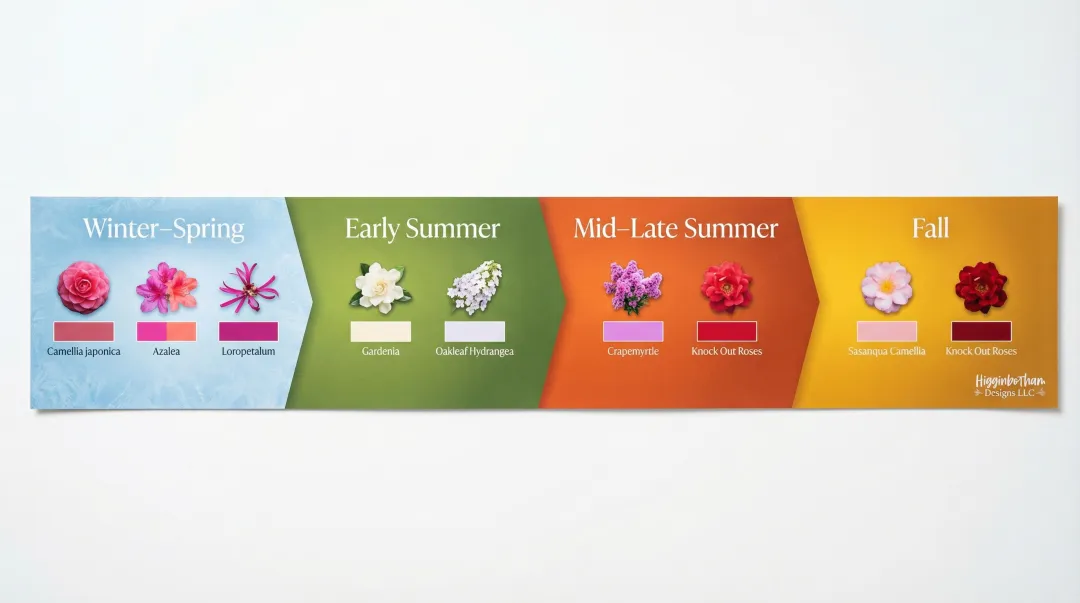 Winter–Spring

Camellia japonica
Azalea
Loropetalum

Early Summer

Gardenia
Oakleaf Hydrangea

Mid–Late Summer

Crapemyrtle
Knock Out Roses

Fall

Sasanqua Camellia
Knock Out Roses

Higginbotham Designs LLC