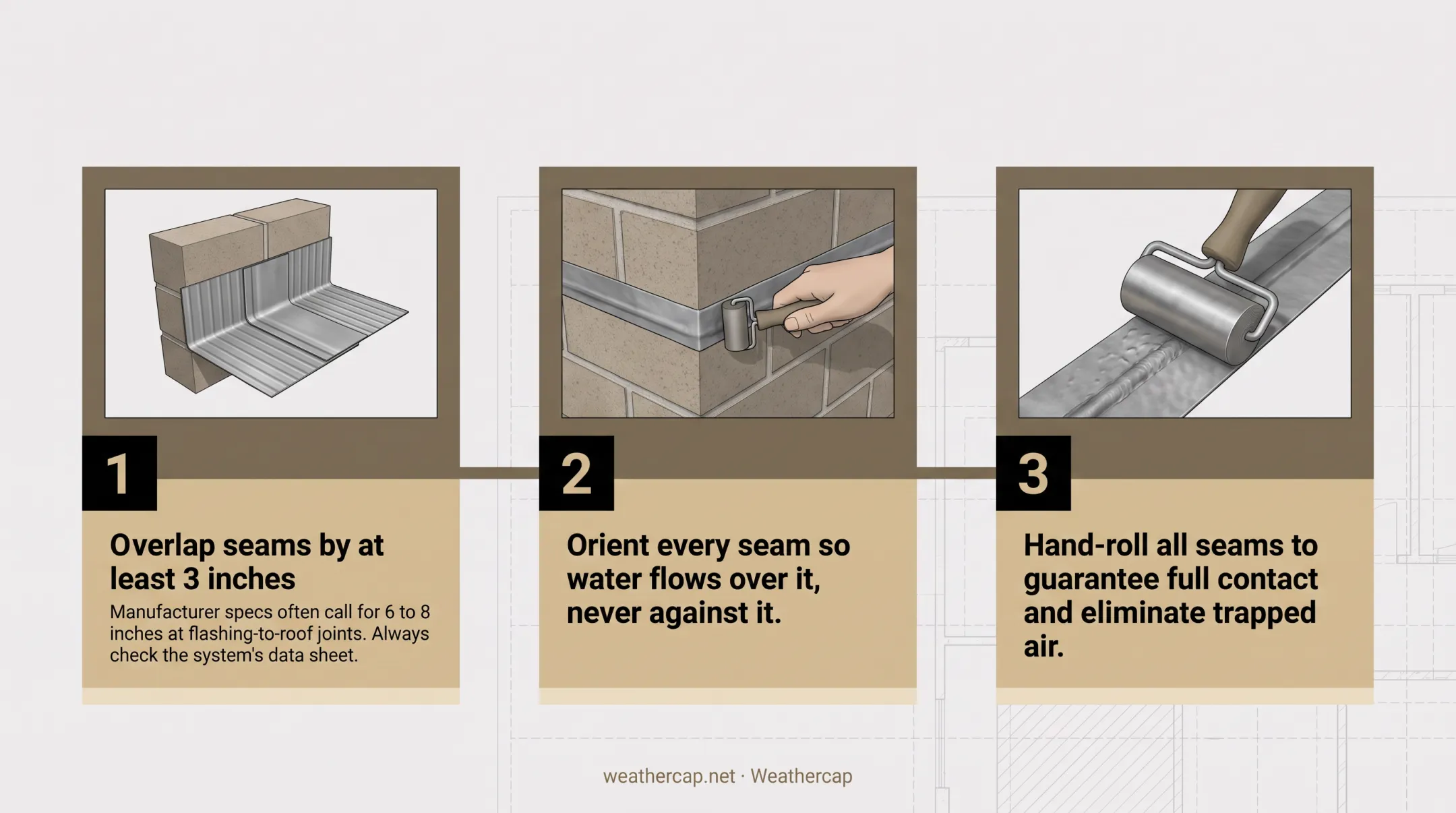 1

Overlap seams by at least 3 inches

Manufacturer specs often call for 6 to 8 inches at flashing-to-roof joints. Always check the system's data sheet.

2

Orient every seam so water flows over it, never against it.

3

Hand-roll all seams to guarantee full contact and eliminate trapped air.

weathercap.net · Weathercap