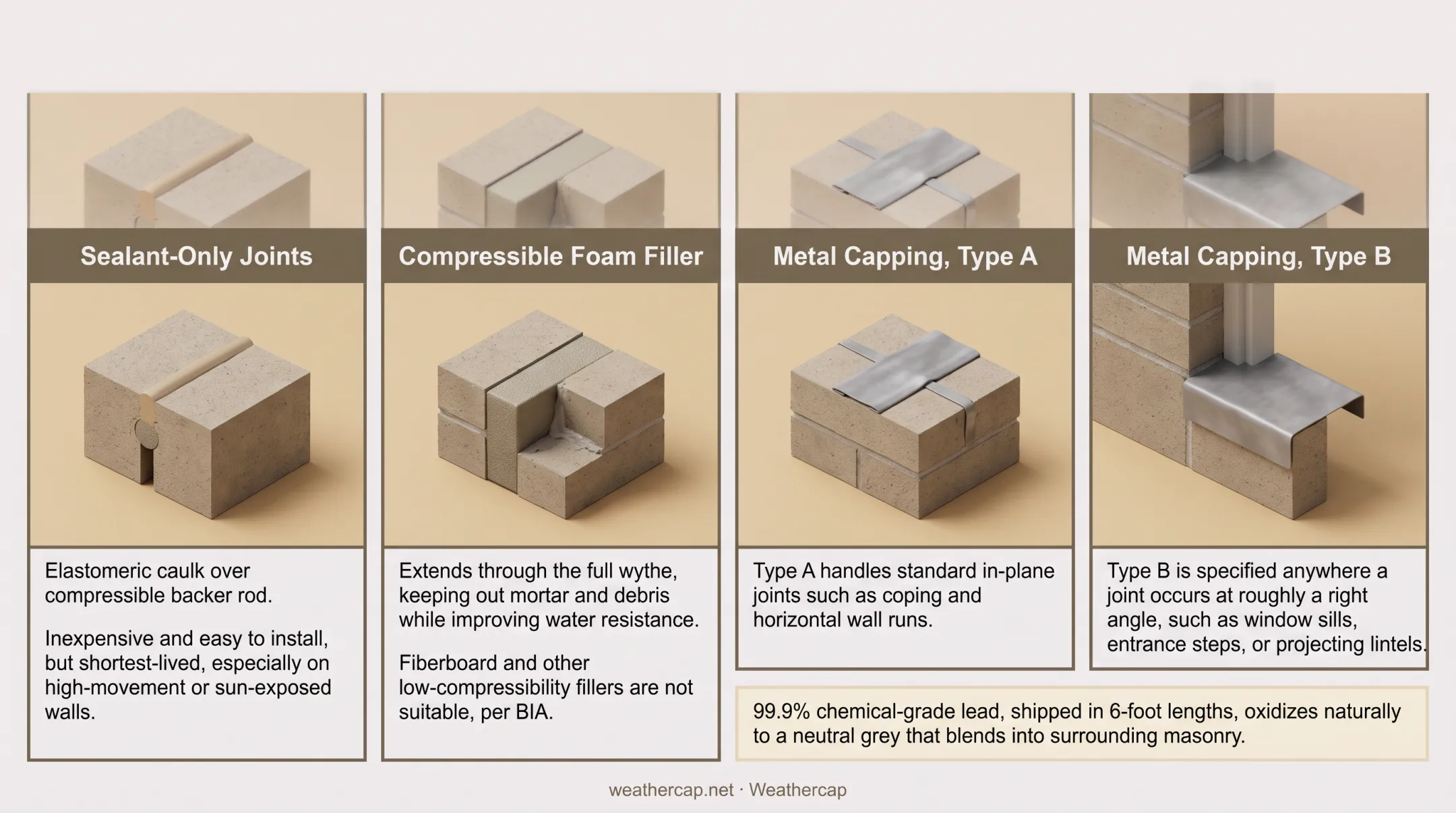 Sealant-Only Joints

Elastomeric caulk over compressible backer rod.

Inexpensive and easy to install, but shortest-lived, especially on high-movement or sun-exposed walls.

Compressible Foam Filler

Extends through the full wythe, keeping out mortar and debris while improving water resistance.

Fiberboard and other low-compressibility fillers are not suitable, per BIA.

Metal Capping, Type A

Type A handles standard in-plane joints such as coping and horizontal wall runs.

Metal Capping, Type B

Type B is specified anywhere a joint occurs at roughly a right angle, such as window sills, entrance steps, or projecting lintels.

99.9% chemical-grade lead, shipped in 6-foot lengths, oxidizes naturally to a neutral grey that blends into surrounding masonry.

weathercap.net · Weathercap