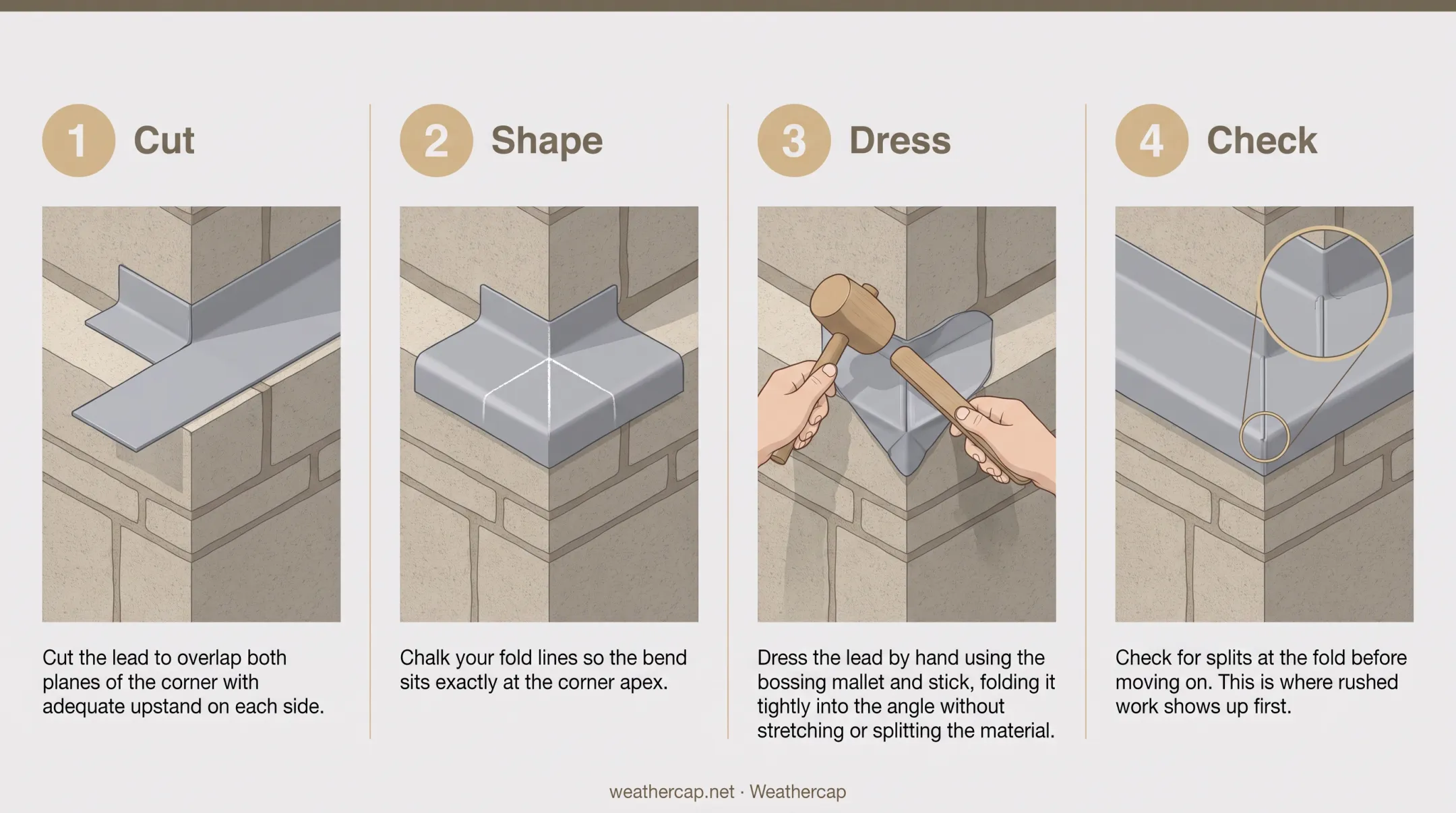 1 Cut

Cut the lead to overlap both planes of the corner with adequate upstand on each side.

2 Shape

Chalk your fold lines so the bend sits exactly at the corner apex.

3 Dress

Dress the lead by hand using the bossing mallet and stick, folding it tightly into the angle without stretching or splitting the material.

4 Check

Check for splits at the fold before moving on. This is where rushed work shows up first.

weathercap.net · Weathercap