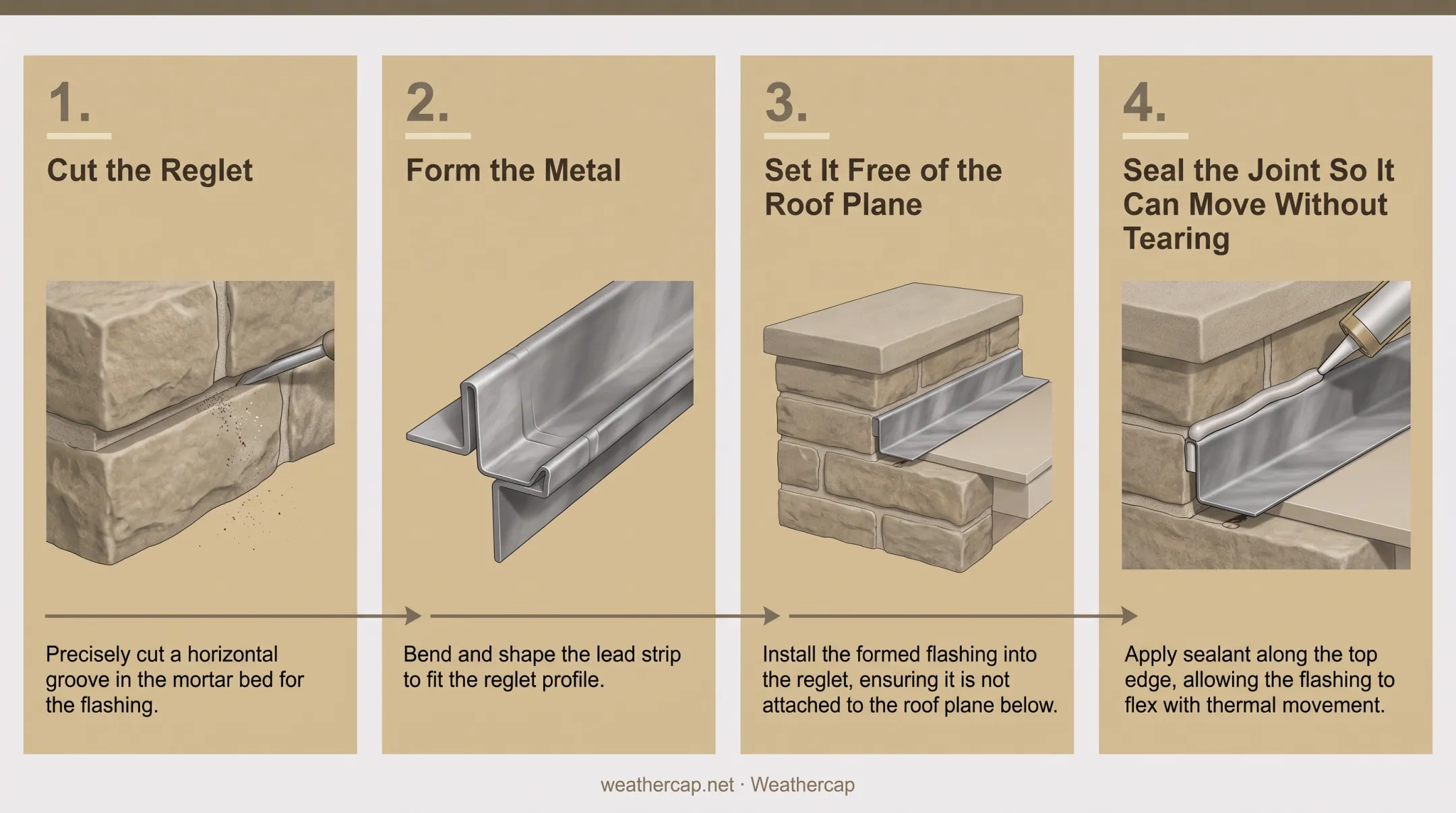 1.

Cut the Reglet

Precisely cut a horizontal groove in the mortar bed for the flashing.

2.

Form the Metal

Bend and shape the lead strip to fit the reglet profile.

3.

Set It Free of the Roof Plane

Install the formed flashing into the reglet, ensuring it is not attached to the roof plane below.

4.

Seal the Joint So It Can Move Without Tearing

Apply sealant along the top edge, allowing the flashing to flex with thermal movement.

weathercap.net · Weathercap