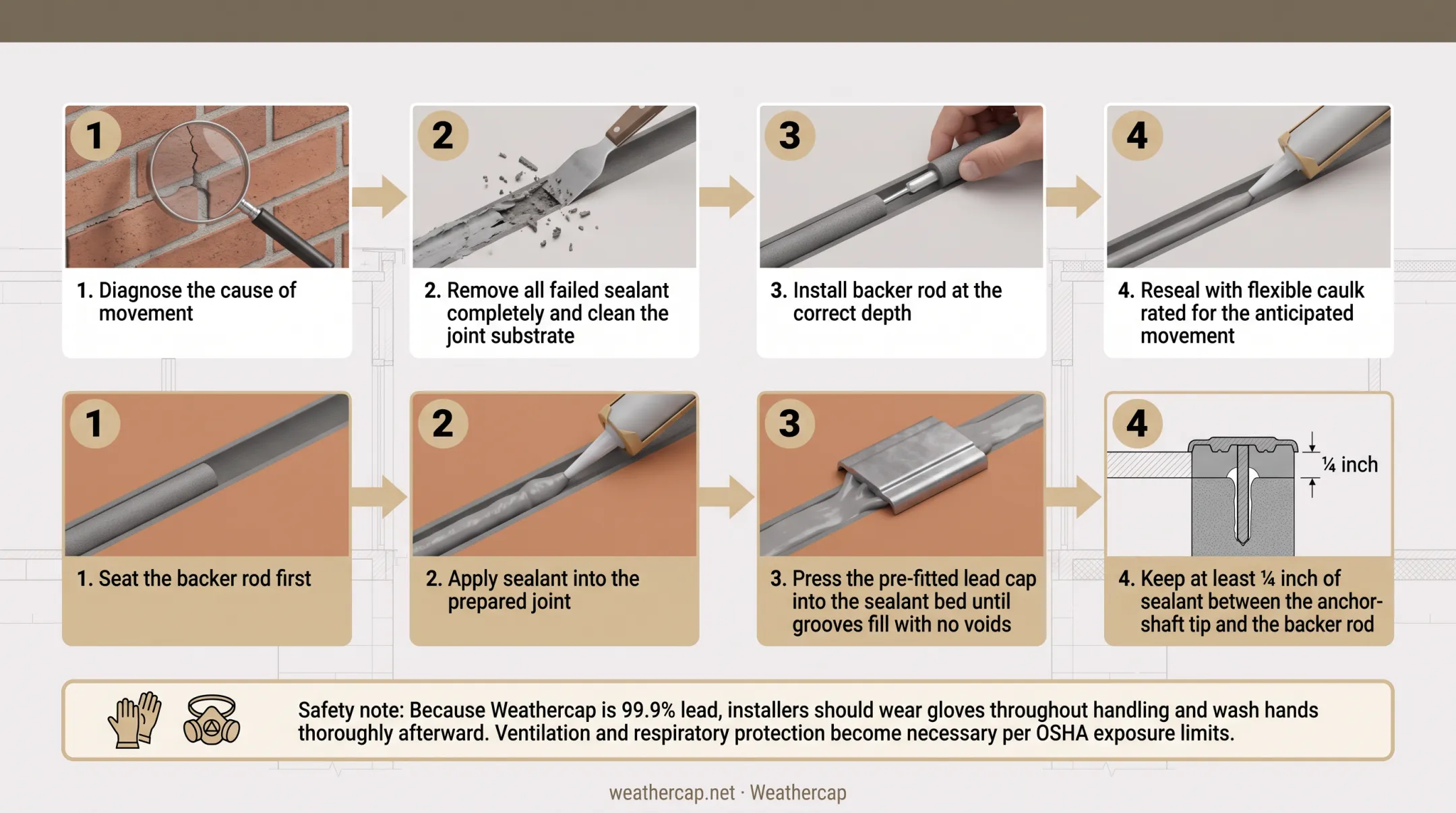 1

1. Diagnose the cause of movement

2

2. Remove all failed sealant completely and clean the joint substrate

3

3. Install backer rod at the correct depth

4

4. Reseal with flexible caulk rated for the anticipated movement

1

1. Seat the backer rod first

2

2. Apply sealant into the prepared joint

3

3. Press the pre-fitted lead cap into the sealant bed until grooves fill with no voids

4

¼ inch

4. Keep at least ¼ inch of sealant between the anchor-shaft tip and the backer rod

Safety note: Because Weathercap is 99.9% lead, installers should wear gloves throughout handling and wash hands thoroughly afterward. Ventilation and respiratory protection become necessary per OSHA exposure limits.

weathercap.net · Weathercap