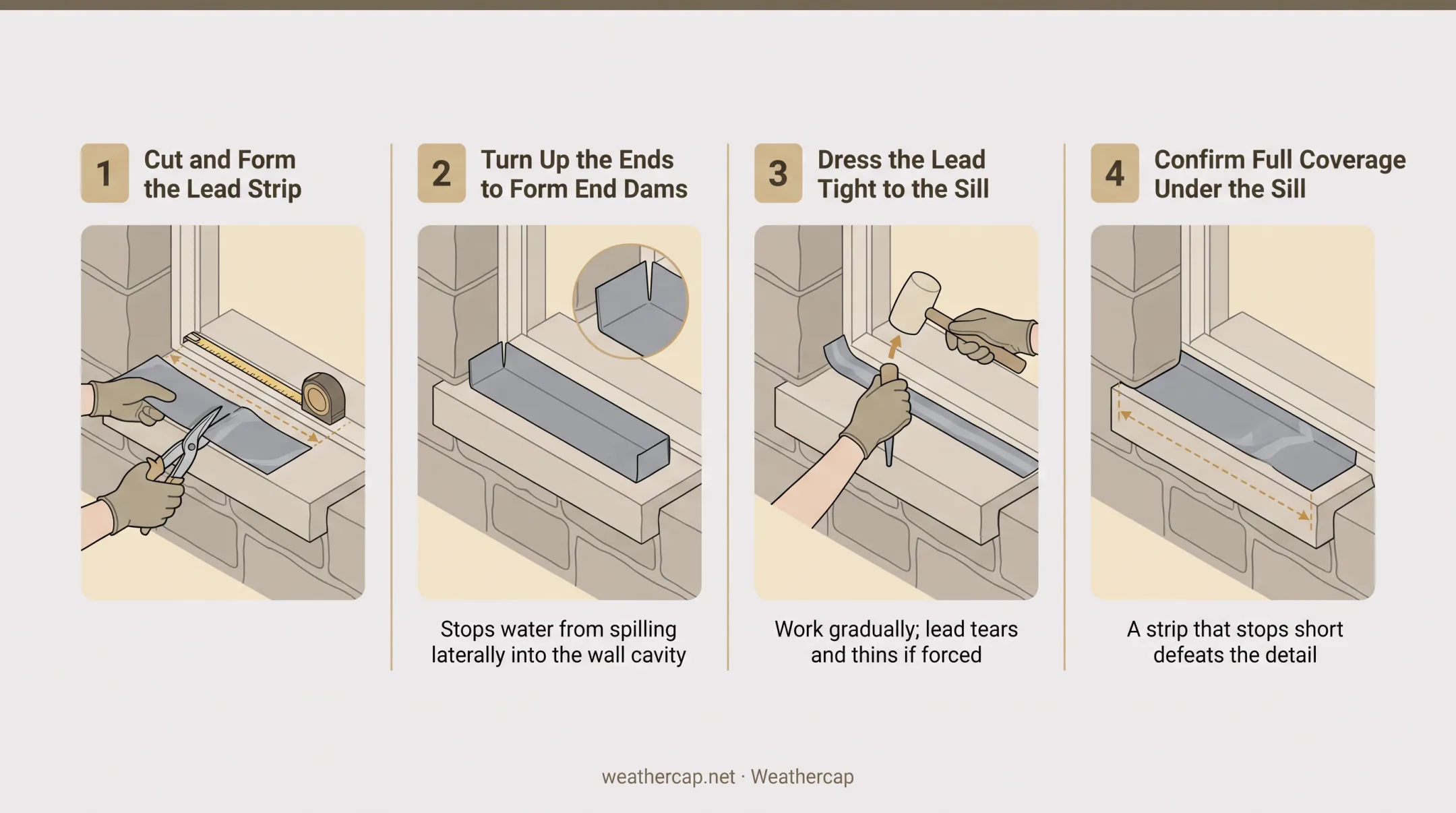 1 Cut and Form the Lead Strip

2 Turn Up the Ends to Form End Dams

Stops water from spilling laterally into the wall cavity

3 Dress the Lead Tight to the Sill

Work gradually; lead tears and thins if forced

4 Confirm Full Coverage Under the Sill

A strip that stops short defeats the detail

weathercap.net · Weathercap