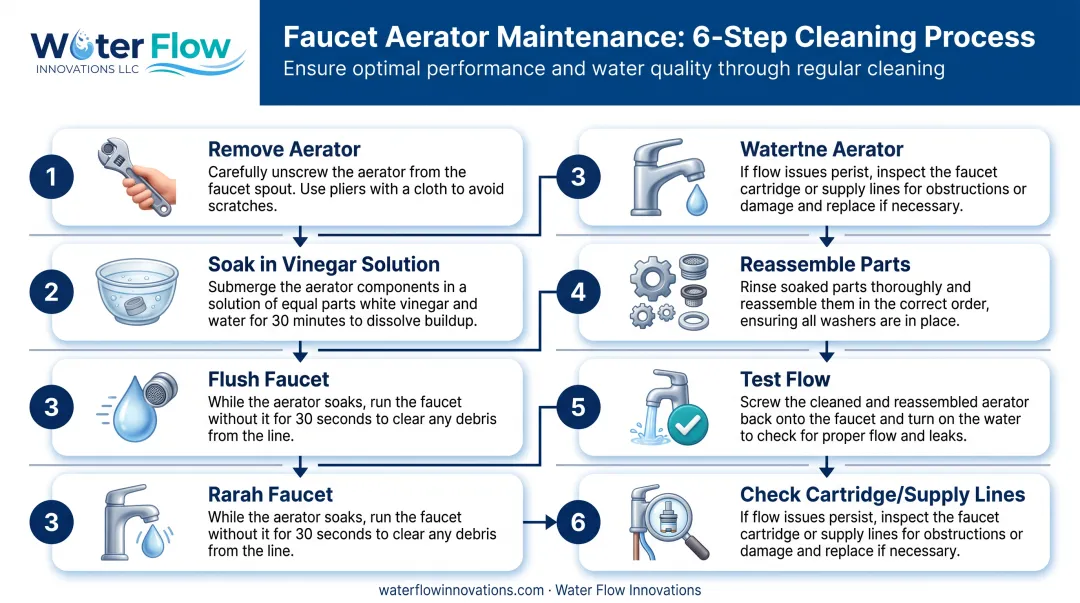 Water Flow
INNOVATIONS LLC

Faucet Aerator Maintenance: 6-Step Cleaning Process
Ensure optimal performance and water quality through regular cleaning

1
Remove Aerator
Carefully unscrew the aerator from the faucet spout. Use pliers with a cloth to avoid scratches.

2
Soak in Vinegar Solution
Submerge the aerator components in a solution of equal parts white vinegar and water for 30 minutes to dissolve buildup.

3
Flush Faucet
While the aerator soaks, run the faucet without it for 30 seconds to clear any debris from the line.

3
Rarah Faucet
While the aerator soaks, run the faucet without it for 30 seconds to clear any debris from the line.

3
Watertne Aerator
If flow issues perist, inspect the faucet cartridge or supply lines for obstructions or damage and replace if necessary.

4
Reassemble Parts
Rinse soaked parts thoroughly and reassemble them in the correct order, ensuring all washers are in place.

5
Test Flow
Screw the cleaned and reassembled aerator back onto the faucet and turn on the water to check for proper flow and leaks.

6
Check Cartridge/Supply Lines
If flow issues persist, inspect the faucet cartridge or supply lines for obstructions or damage and replace if necessary.

waterflowinnovations.com · Water Flow Innovations