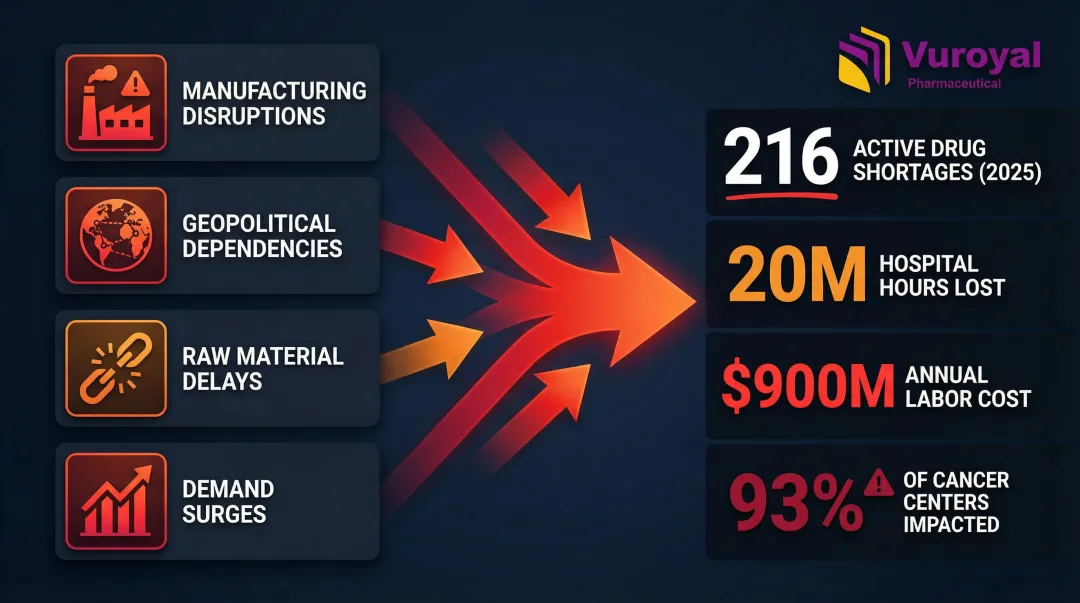 MANUFACTURING DISRUPTIONS

GEOPOLITICAL DEPENDENCIES

RAW MATERIAL DELAYS

DEMAND SURGES

Vuroyal
Pharmaceutical

216 ACTIVE DRUG SHORTAGES (2025)

20M HOSPITAL HOURS LOST

$900M ANNUAL LABOR COST

93% OF CANCER CENTERS IMPACTED