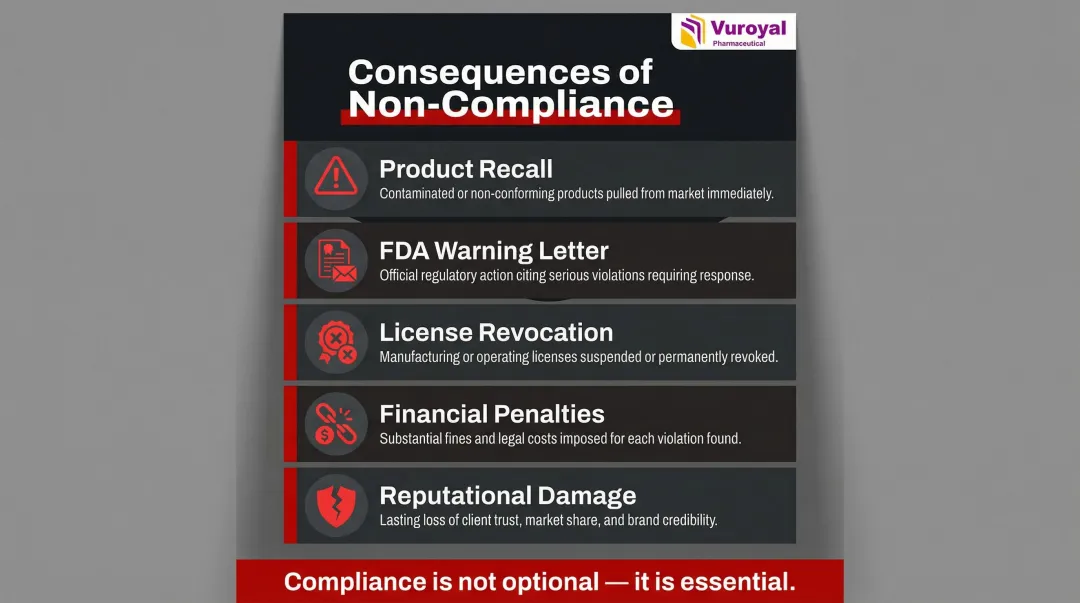 Vuroyal
Pharmaceutical

Consequences of Non-Compliance

Product Recall
Contaminated or non-conforming products pulled from market immediately.

FDA Warning Letter
Official regulatory action citing serious violations requiring response.

License Revocation
Manufacturing or operating licenses suspended or permanently revoked.

Financial Penalties
Substantial fines and legal costs imposed for each violation found.

Reputational Damage
Lasting loss of client trust, market share, and brand credibility.

Compliance is not optional — it is essential.