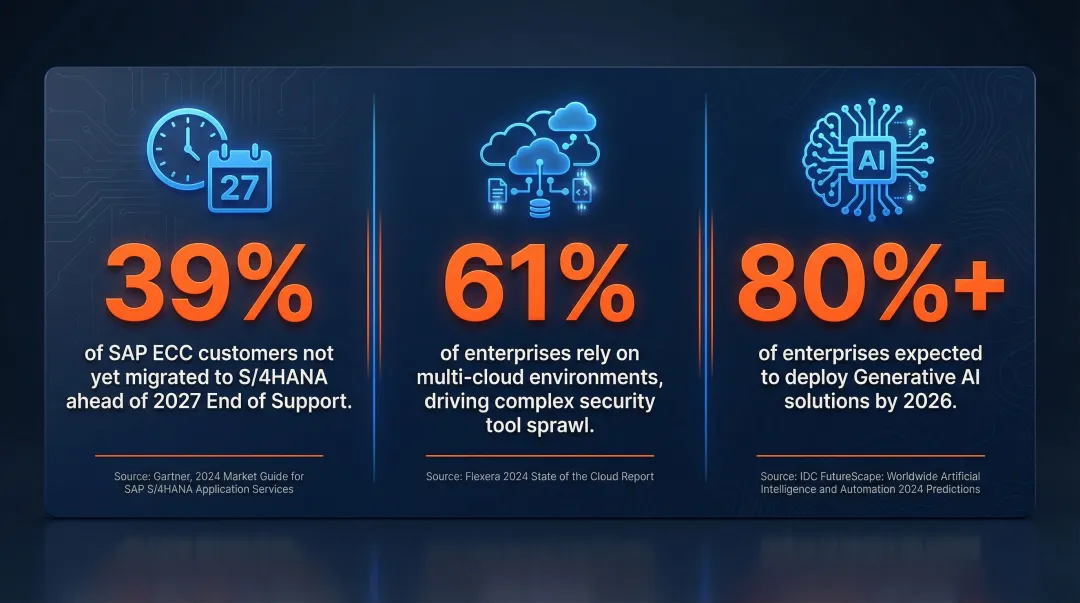 27

39%

of SAP ECC customers not yet migrated to S/4HANA ahead of 2027 End of Support.

Source: Gartner, 2024 Market Guide for SAP S/4HANA Application Services

61%

of enterprises rely on multi-cloud environments, driving complex security tool sprawl.

Source: Flexera 2024 State of the Cloud Report

AI

80%+

of enterprises expected to deploy Generative AI solutions by 2026.

Source: IDC FutureScape: Worldwide Artificial Intelligence and Automation 2024 Predictions