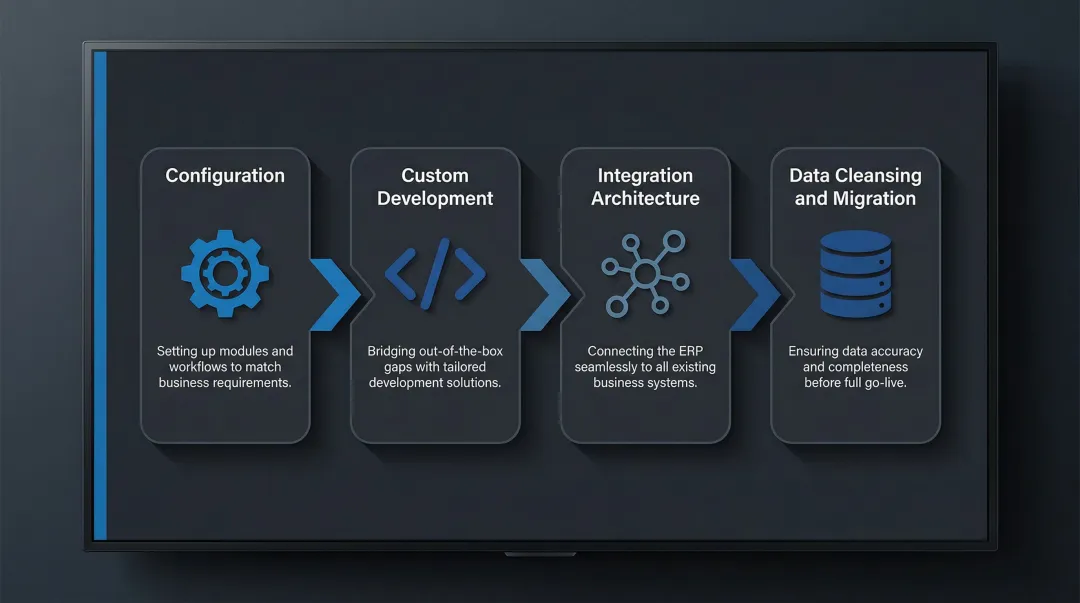 Configuration

Setting up modules and workflows to match business requirements.

Custom Development

Bridging out-of-the-box gaps with tailored development solutions.

Integration Architecture

Connecting the ERP seamlessly to all existing business systems.

Data Cleansing and Migration

Ensuring data accuracy and completeness before full go-live.