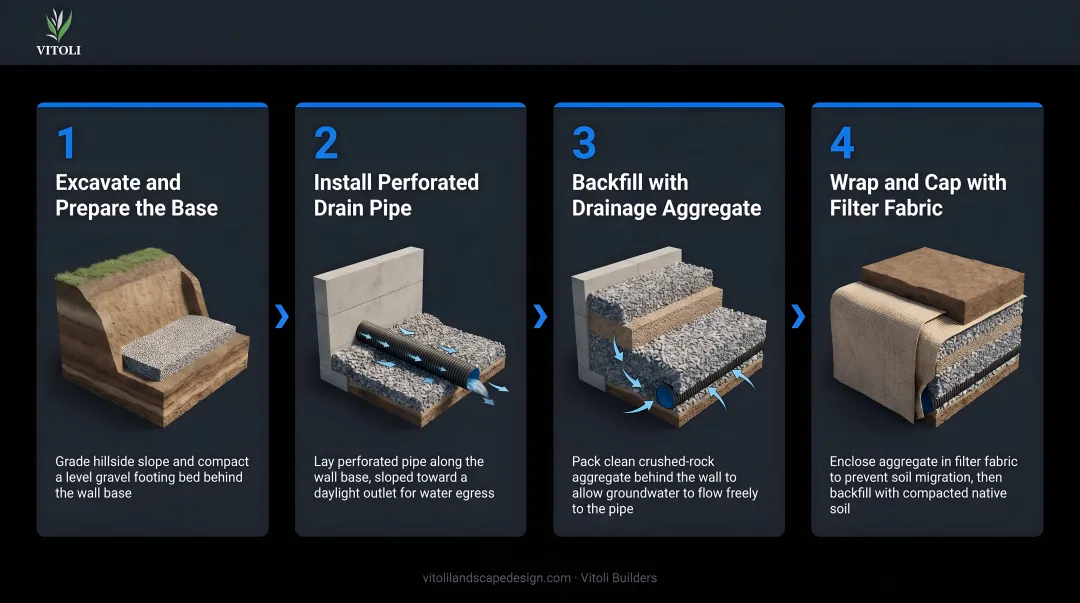 VITOLI

1
Excavate and Prepare the Base

Grade hillside slope and compact a level gravel footing bed behind the wall base

2
Install Perforated Drain Pipe

Lay perforated pipe along the wall base, sloped toward a daylight outlet for water egress

3
Backfill with Drainage Aggregate

Pack clean crushed-rock aggregate behind the wall to allow groundwater to flow freely to the pipe

4
Wrap and Cap with Filter Fabric

Enclose aggregate in filter fabric to prevent soil migration, then backfill with compacted native soil

vitolilandscapedesign.com · Vitoli Builders