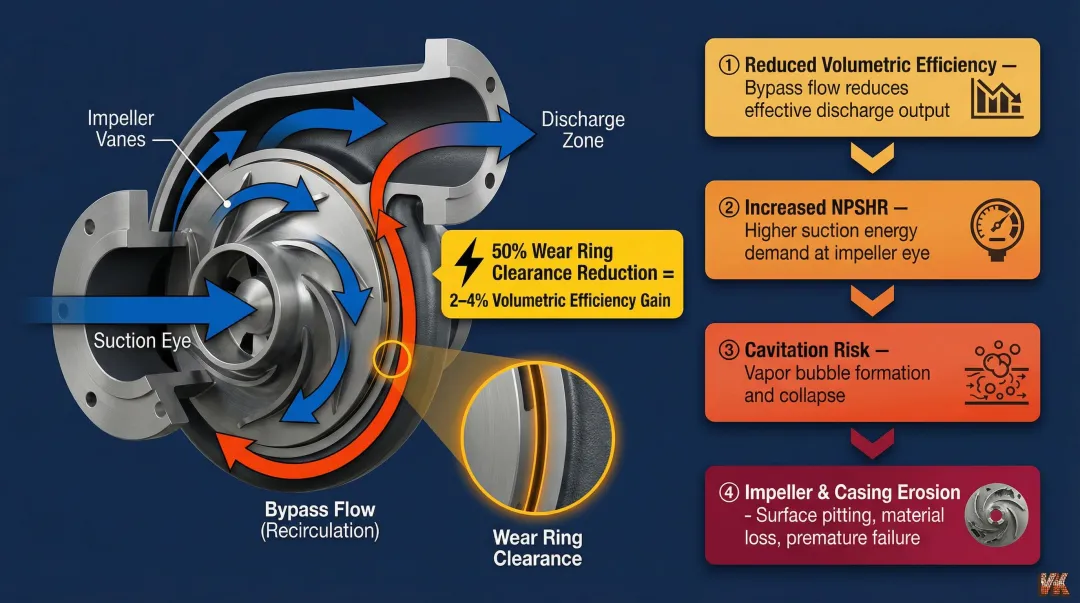 Impeller Vanes

Discharge Zone

Suction Eye

50% Wear Ring Clearance Reduction =
2–4% Volumetric Efficiency Gain

Bypass Flow
(Recirculation)

Wear Ring Clearance

① Reduced Volumetric Efficiency — Bypass flow reduces effective discharge output

② Increased NPSHR — Higher suction energy demand at impeller eye

③ Cavitation Risk — Vapor bubble formation and collapse

④ Impeller & Casing Erosion - Surface pitting, material loss, premature failure

VK