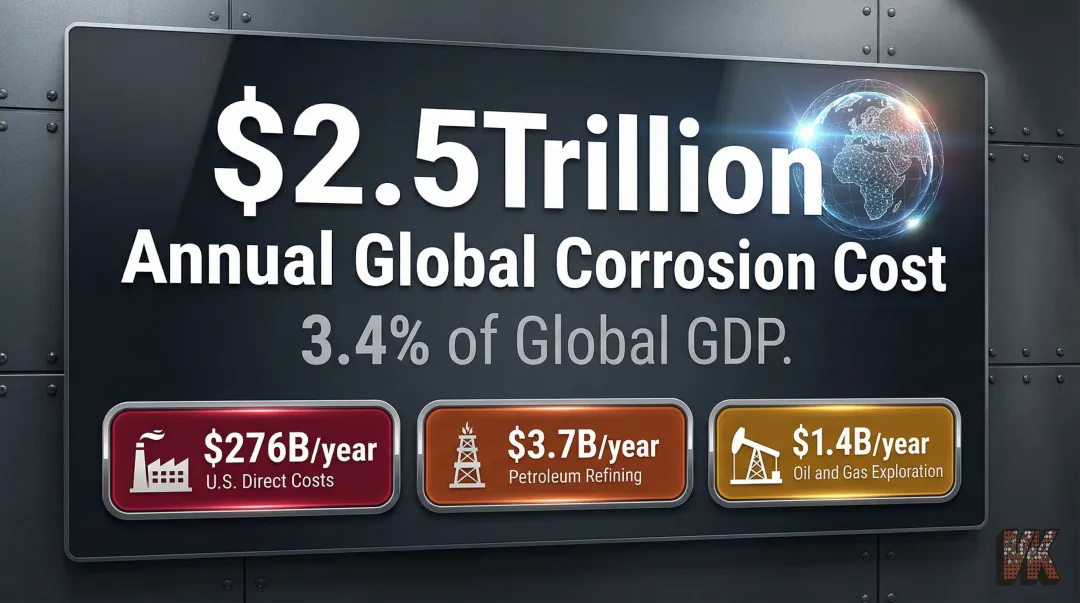 $2.5Trillion
Annual Global Corrosion Cost
3.4% of Global GDP.

$276B/year
U.S. Direct Costs

$3.7B/year
Petroleum Refining

$1.4B/year
Oil and Gas Exploration

WK