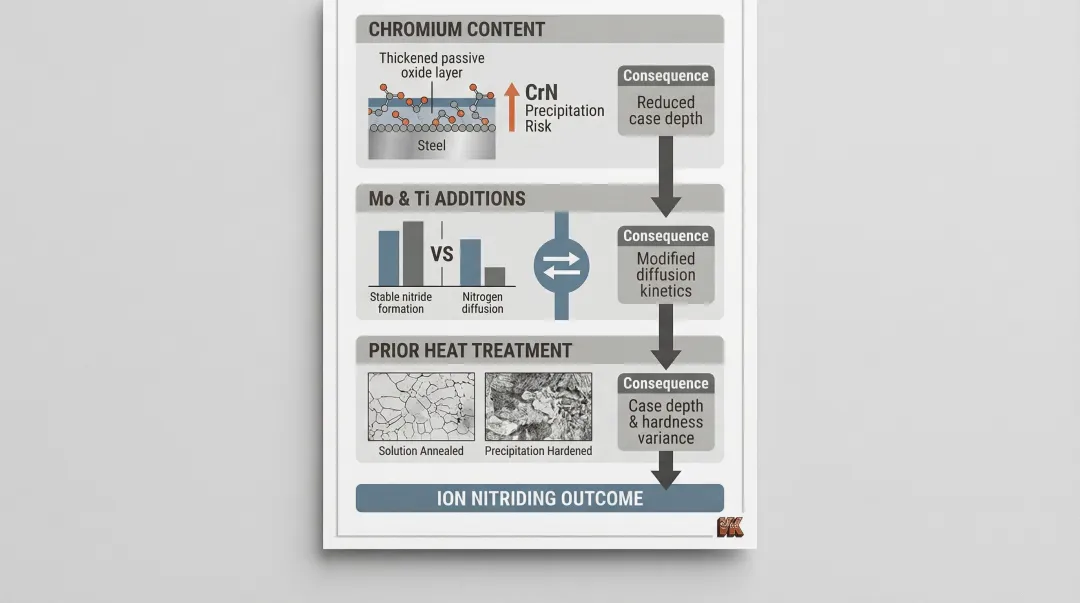 CHROMIUM CONTENT

Thickened passive oxide layer

Steel

CrN Precipitation Risk

Consequence

Reduced case depth

Mo & Ti ADDITIONS

VS

Stable nitride formation

Nitrogen diffusion

Consequence

Modified diffusion kinetics

PRIOR HEAT TREATMENT

Solution Annealed

Precipitation Hardened

Consequence

Case depth & hardness variance

ION NITRIDING OUTCOME