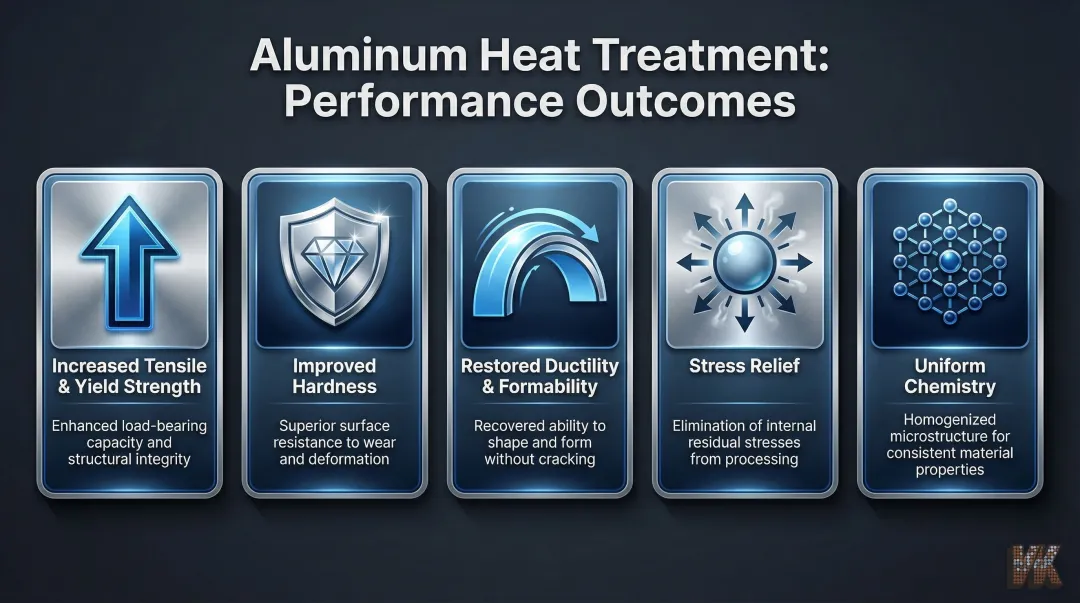 Aluminum Heat Treatment: Performance Outcomes

Increased Tensile & Yield Strength

Enhanced load-bearing capacity and structural integrity

Improved Hardness

Superior surface resistance to wear and deformation

Restored Ductility & Formability

Recovered ability to shape and form without cracking

Stress Relief

Elimination of internal residual stresses from processing

Uniform Chemistry

Homogenized microstructure for consistent material properties

VK