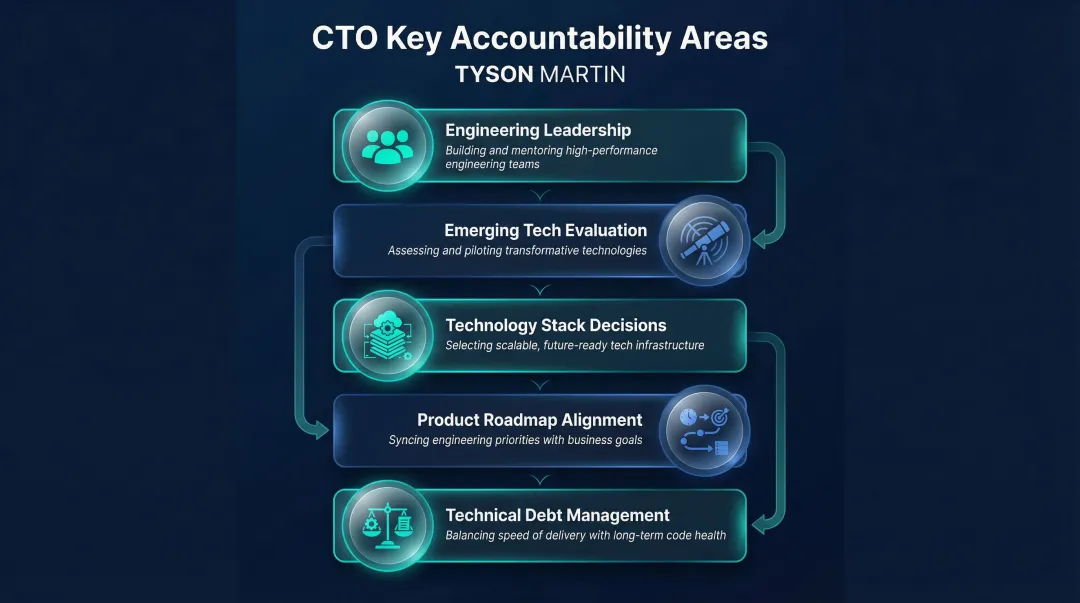 CTO Key Accountability Areas
TYSON MARTIN

Engineering Leadership
Building and mentoring high-performance engineering teams

Emerging Tech Evaluation
Assessing and piloting transformative technologies

Technology Stack Decisions
Selecting scalable, future-ready tech infrastructure

Product Roadmap Alignment
Syncing engineering priorities with business goals

Technical Debt Management
Balancing speed of delivery with long-term code health