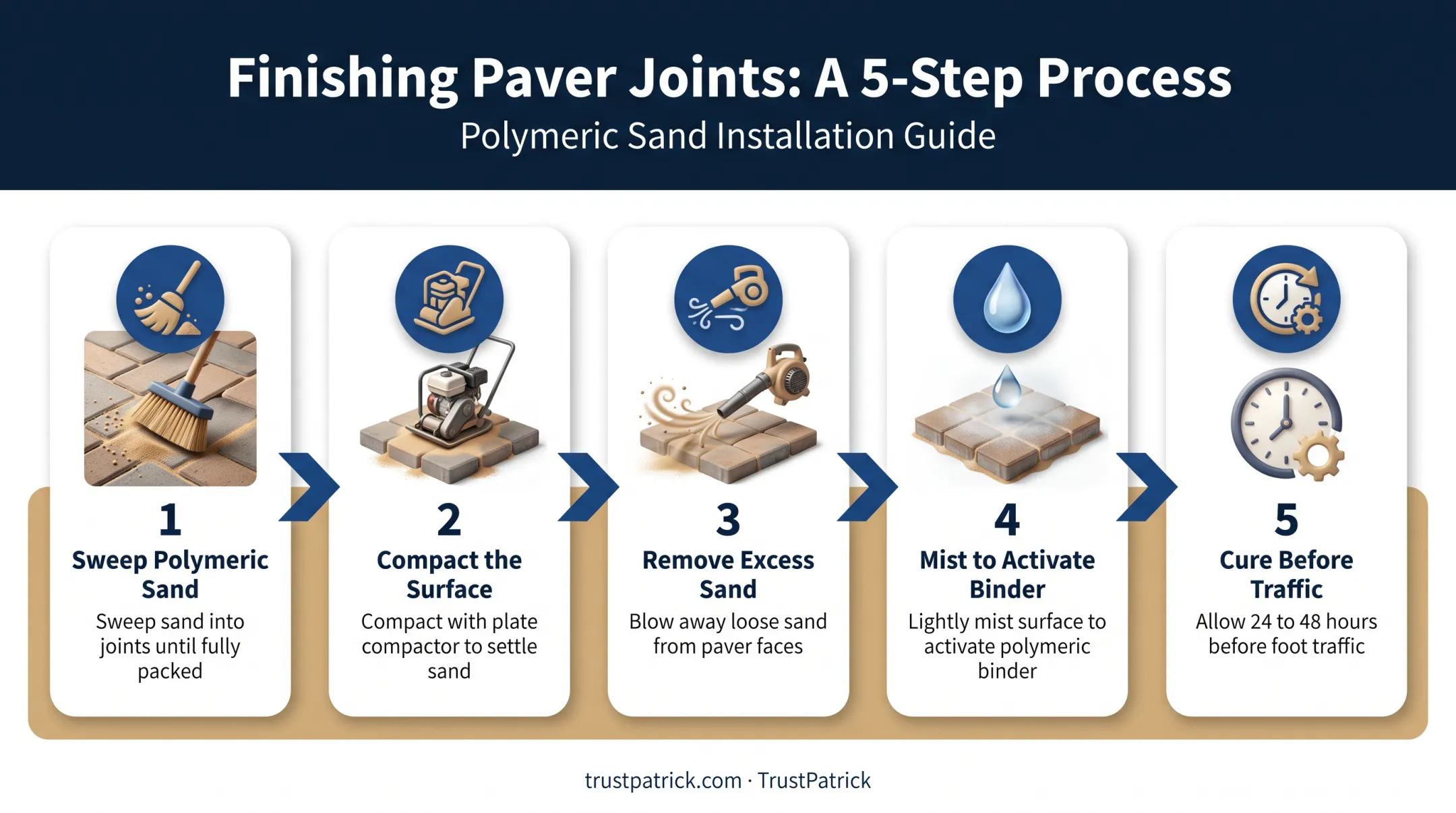 Finishing Paver Joints: A 5-Step Process

Polymeric Sand Installation Guide

1
Sweep Polymeric Sand
Sweep sand into joints until fully packed

2
Compact the Surface
Compact with plate compactor to settle sand

3
Remove Excess Sand
Blow away loose sand from paver faces

4
Mist to Activate Binder
Lightly mist surface to activate polymeric binder

5
Cure Before Traffic
Allow 24 to 48 hours before foot traffic

trustpatrick.com · TrustPatrick