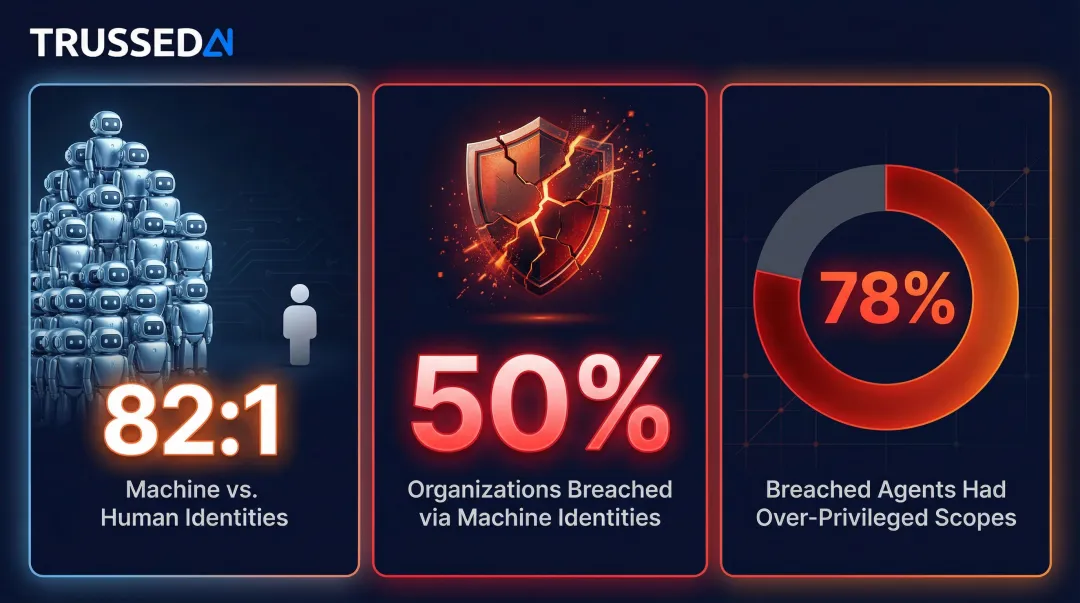 TRUSSED

82:1

Machine vs. Human Identities

50%

Organizations Breached via Machine Identities

78%

Breached Agents Had Over-Privileged Scopes