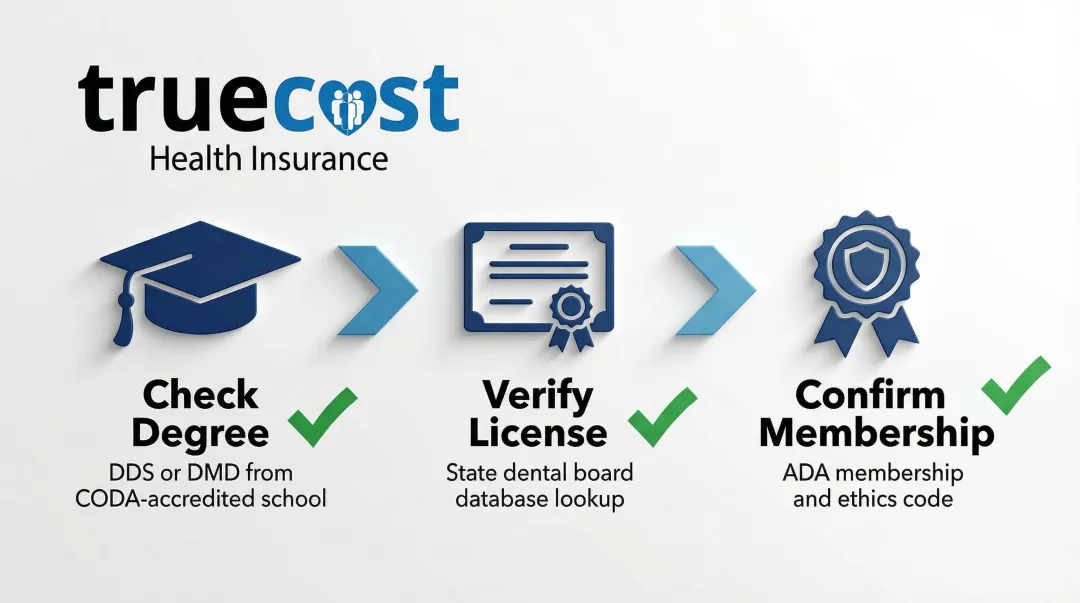 truecost
Health Insurance

Check Degree
DDS or DMD from CODA-accredited school

Verify License
State dental board database lookup

Confirm Membership
ADA membership and ethics code