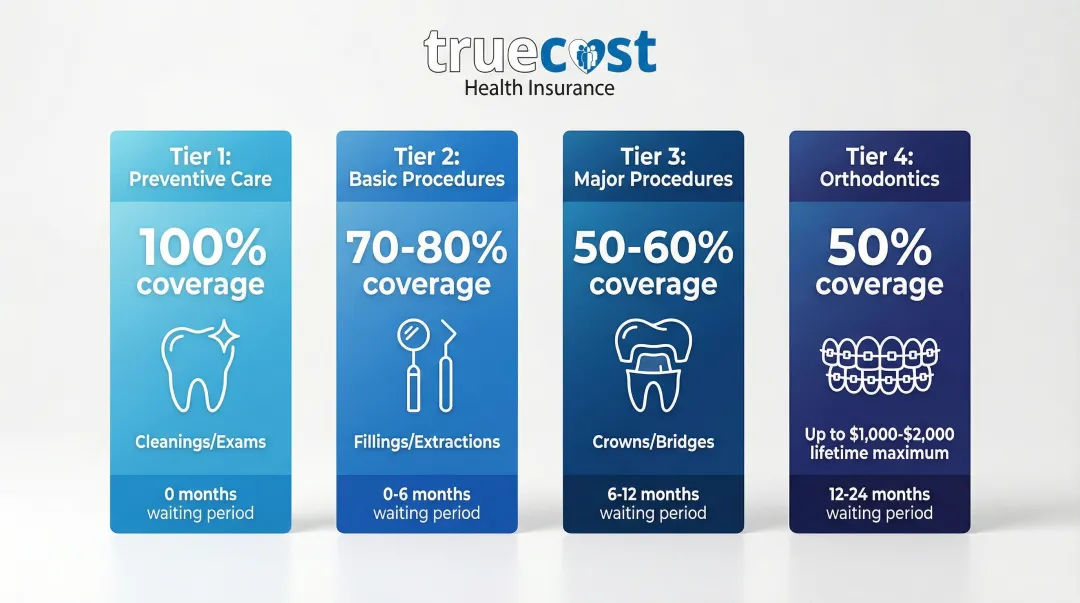 truecost
Health Insurance

Tier 1:
Preventive Care

100%
coverage

Cleanings/Exams

0 months
waiting period

Tier 2:
Basic Procedures

70-80%
coverage

Fillings/Extractions

0-6 months
waiting period

Tier 3:
Major Procedures

50-60%
coverage

Crowns/Bridges

6-12 months
waiting period

Tier 4:
Orthodontics

50%
coverage

Up to \$1,000-\$2,000
lifetime maximum

12-24 months
waiting period