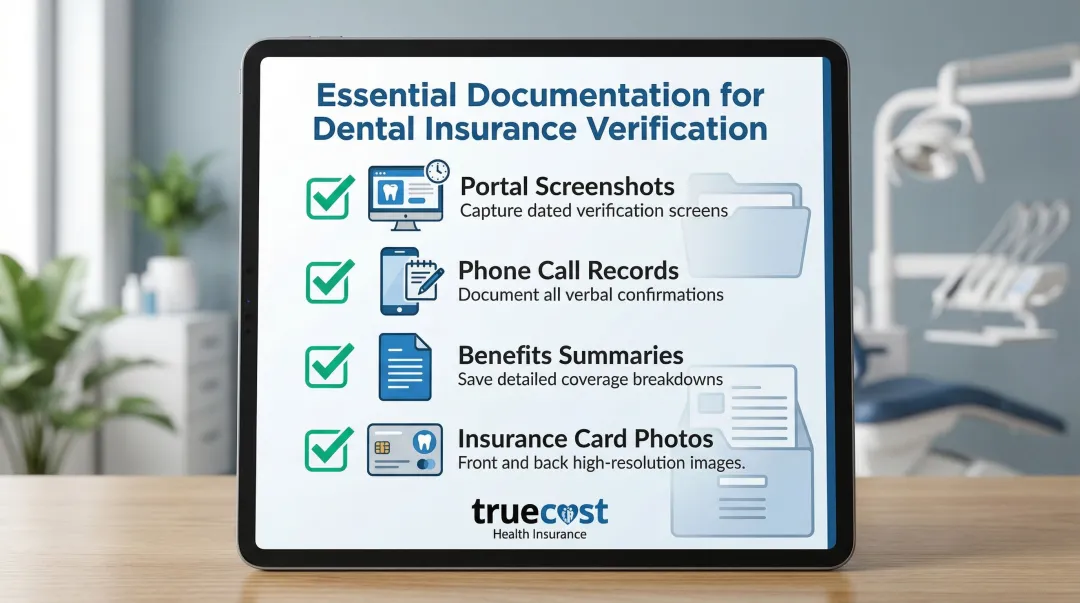 Essential Documentation for Dental Insurance Verification

Portal Screenshots
Capture dated verification screens

Phone Call Records
Document all verbal confirmations

Benefits Summaries
Save detailed coverage breakdowns

Insurance Card Photos
Front and back high-resolution images.

truecost
Health Insurance