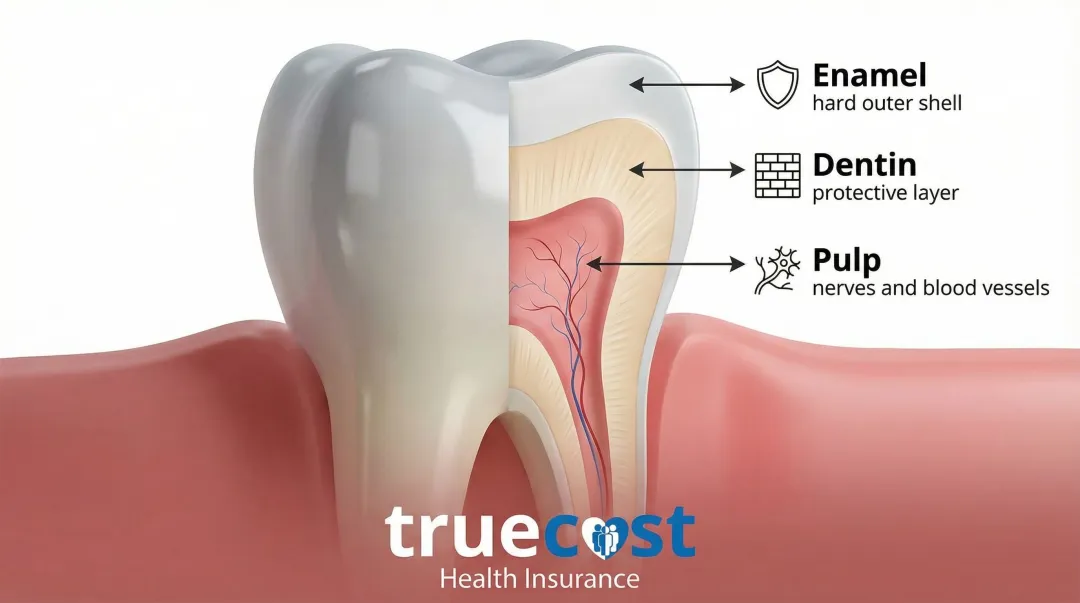 Enamel
hard outer shell

Dentin
protective layer

Pulp
nerves and blood vessels

truecost
Health Insurance