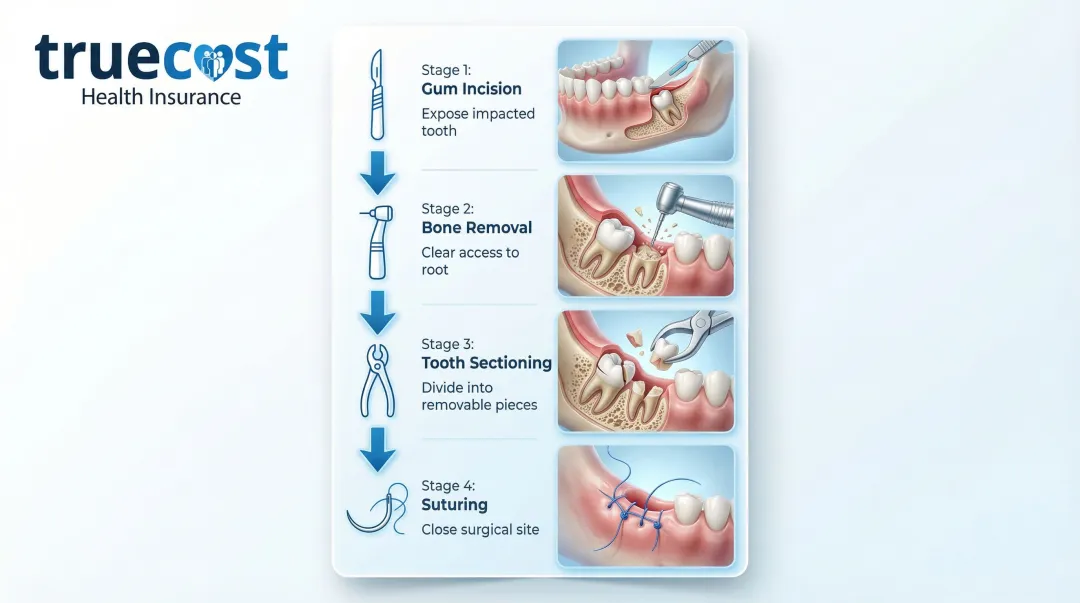 truecost
Health Insurance

Stage 1:
Gum Incision
Expose impacted tooth

Stage 2:
Bone Removal
Clear access to root

Stage 3:
Tooth Sectioning
Divide into removable pieces

Stage 4:
Suturing
Close surgical site