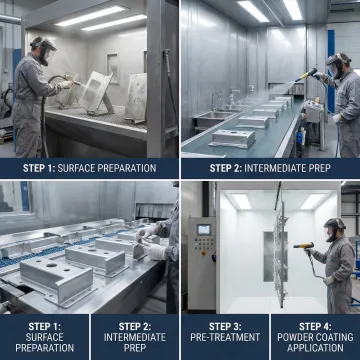 STEP 1: SURFACE PREPARATION

STEP 2: INTERMEDIATE PREP

STEP 1: SURFACE PREPARATION

STEP 2: INTERMEDIATE PREP

STEP 3: PRE-TREATMENT

STEP 4: POWDER COATING APPLICATION