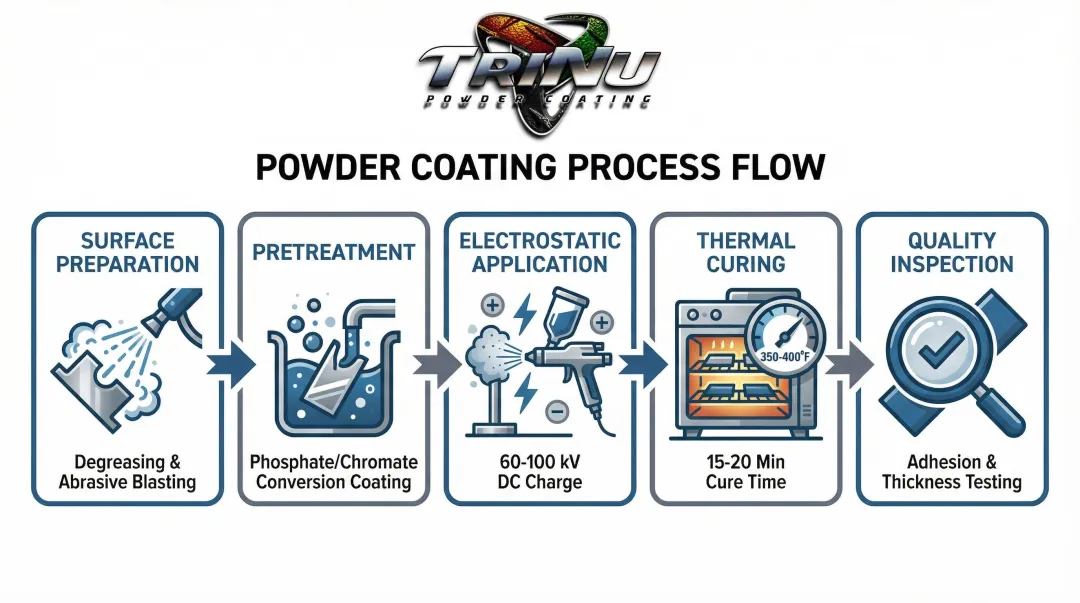 TRINU
POWDER COATING

POWDER COATING PROCESS FLOW

SURFACE PREPARATION

Degreasing & Abrasive Blasting

PRETREATMENT

Phosphate/Chromate Conversion Coating

ELECTROSTATIC APPLICATION

60-100 kV DC Charge

THERMAL CURING

350-400°F

15-20 Min Cure Time

QUALITY INSPECTION

Adhesion & Thickness Testing