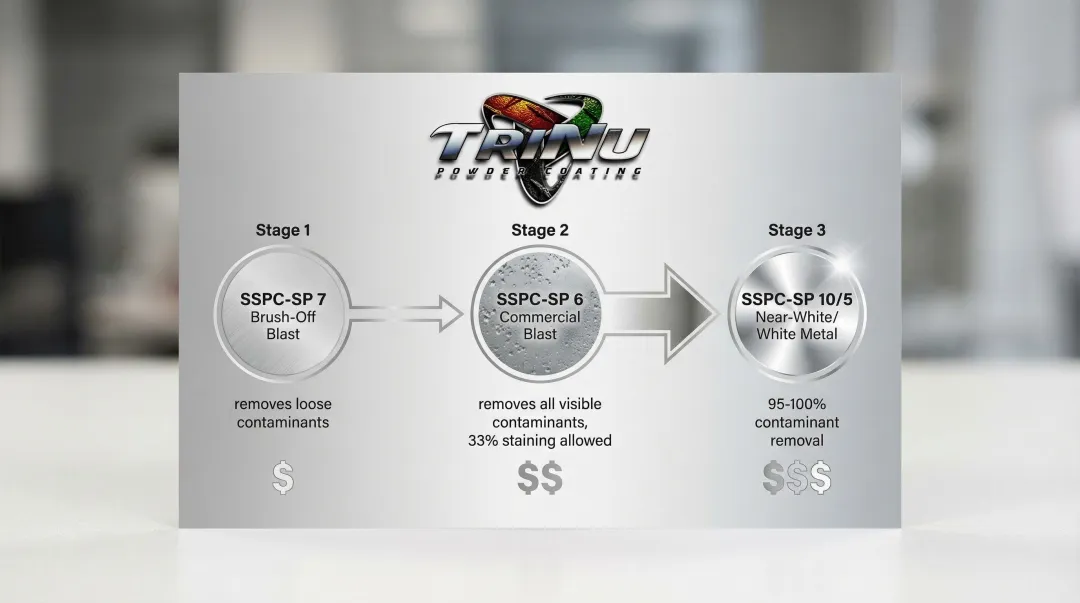 TRINU
POWDER COATING

Stage 1

SSPC-SP 7
Brush-Off Blast

removes loose contaminants

$

Stage 2

SSPC-SP 6
Commercial Blast

removes all visible contaminants, 33% staining allowed

$$

Stage 3

SSPC-SP 10/5
Near-White/ White Metal

95-100% contaminant removal

$$$