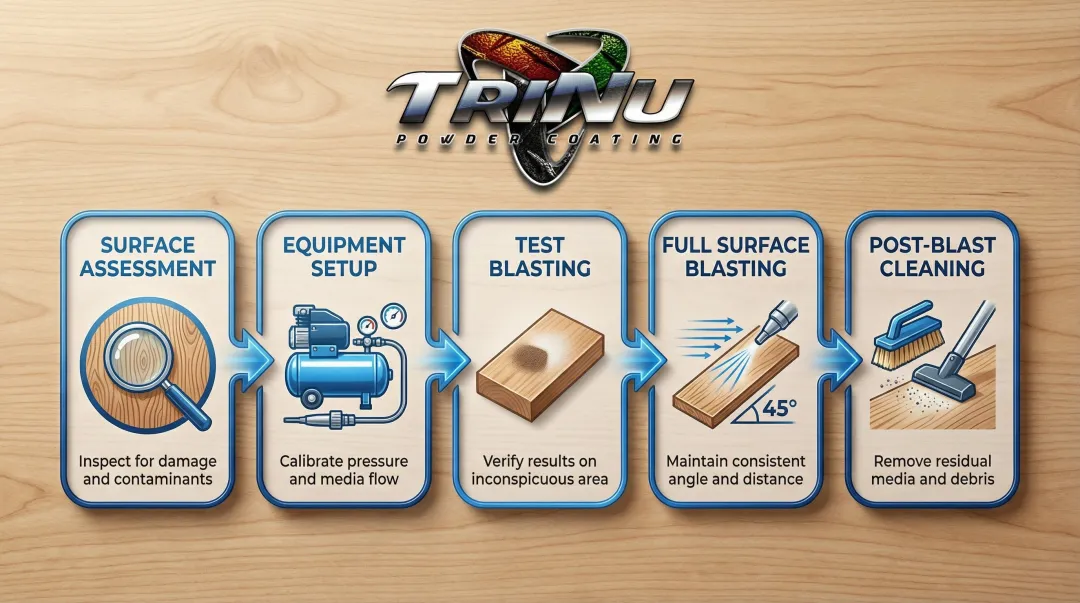 TRINU
POWDER COATING

SURFACE ASSESSMENT

Inspect for damage and contaminants

EQUIPMENT SETUP

Calibrate pressure and media flow

TEST BLASTING

Verify results on inconspicuous area

FULL SURFACE BLASTING

45°

Maintain consistent angle and distance

POST-BLAST CLEANING

Remove residual media and debris