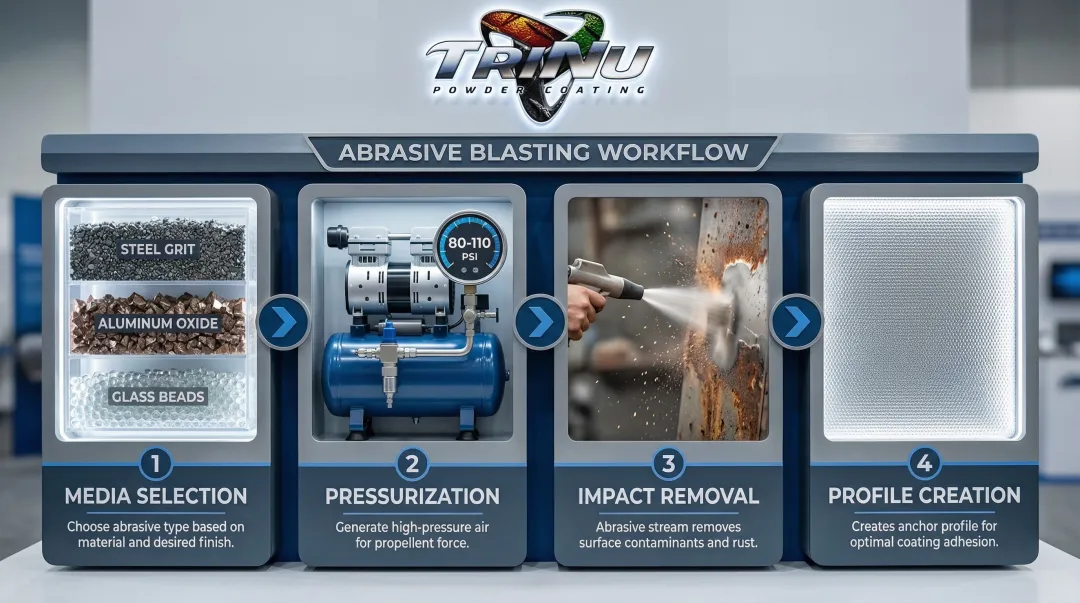 TRINU
POWDER COATING

ABRASIVE BLASTING WORKFLOW

STEEL GRIT
ALUMINUM OXIDE
GLASS BEADS

1
MEDIA SELECTION
Choose abrasive type based on material and desired finish.

80-110
PSI

2
PRESSURIZATION
Generate high-pressure air for propellent force.

3
IMPACT REMOVAL
Abrasive stream removes surface contaminants and rust.

4
PROFILE CREATION
Creates anchor profile for optimal coating adhesion.