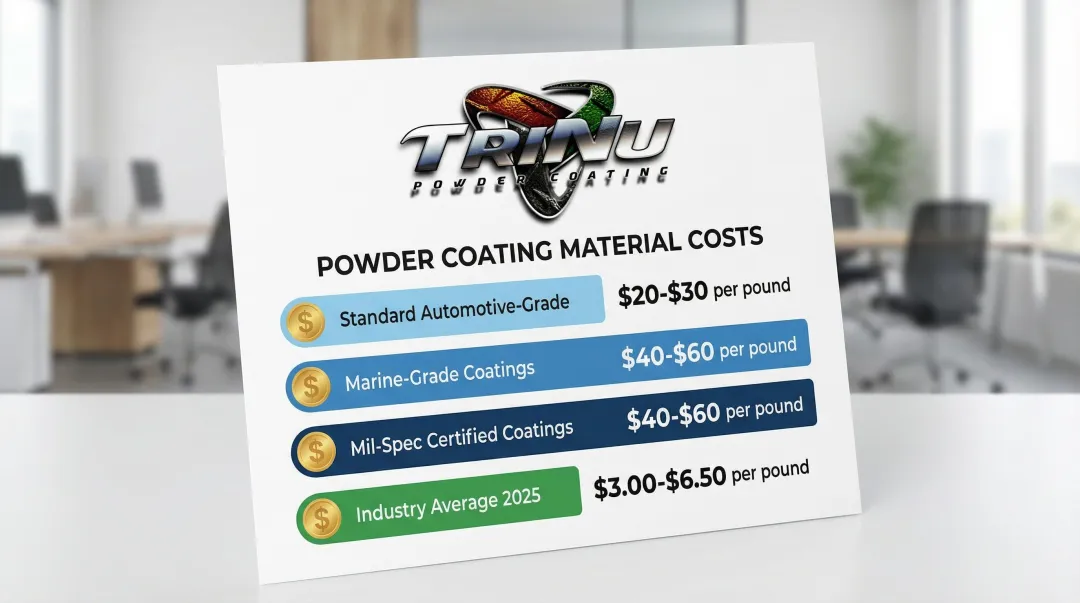 TRINU
POWDER COATING

POWDER COATING MATERIAL COSTS

$ Standard Automotive-Grade $20-$30 per pound

$ Marine-Grade Coatings $40-$60 per pound

$ Mil-Spec Certified Coatings $40-$60 per pound

$ Industry Average 2025 $3.00-$6.50 per pound