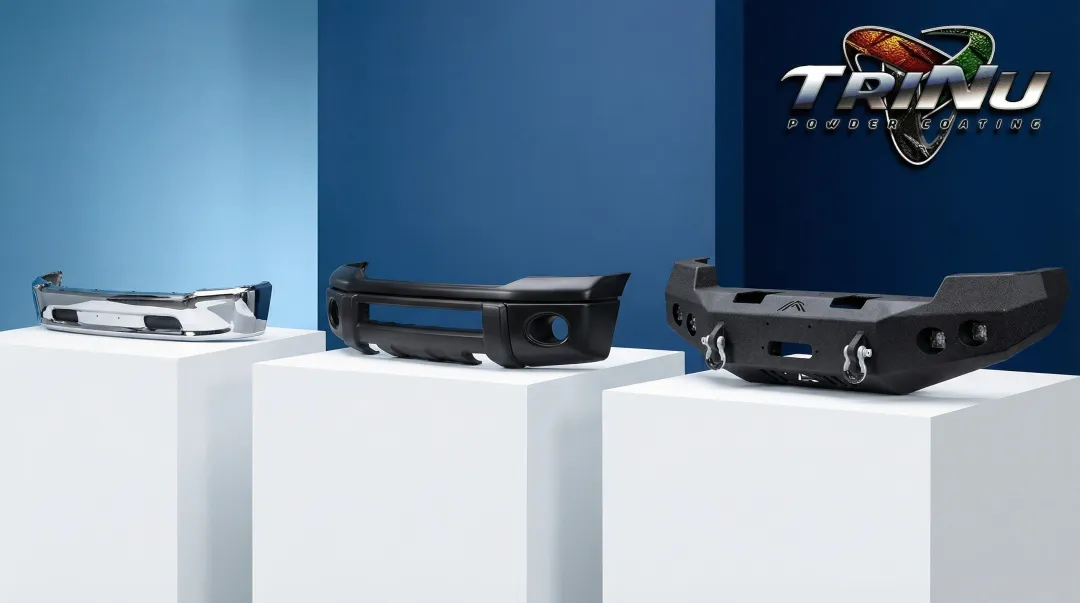 TRINU
POWDER COATING