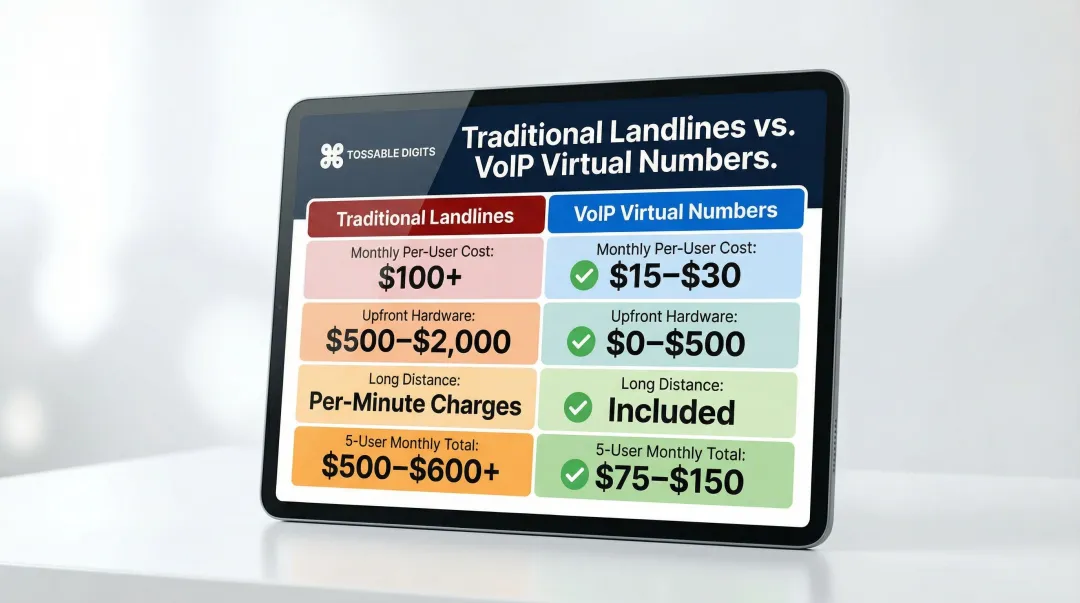 TOSSABLE DIGITS

Traditional Landlines vs. VoIP Virtual Numbers.

| Traditional Landlines | VoIP Virtual Numbers |
|---|---|
| Monthly Per-User Cost: $100+ | Monthly Per-User Cost: $15–$30 |
| Upfront Hardware: $500–$2,000 | Upfront Hardware: $0–$500 |
| Long Distance: Per-Minute Charges | Long Distance: Included |
| 5-User Monthly Total: $500–$600+ | 5-User Monthly Total: $75–$150 |