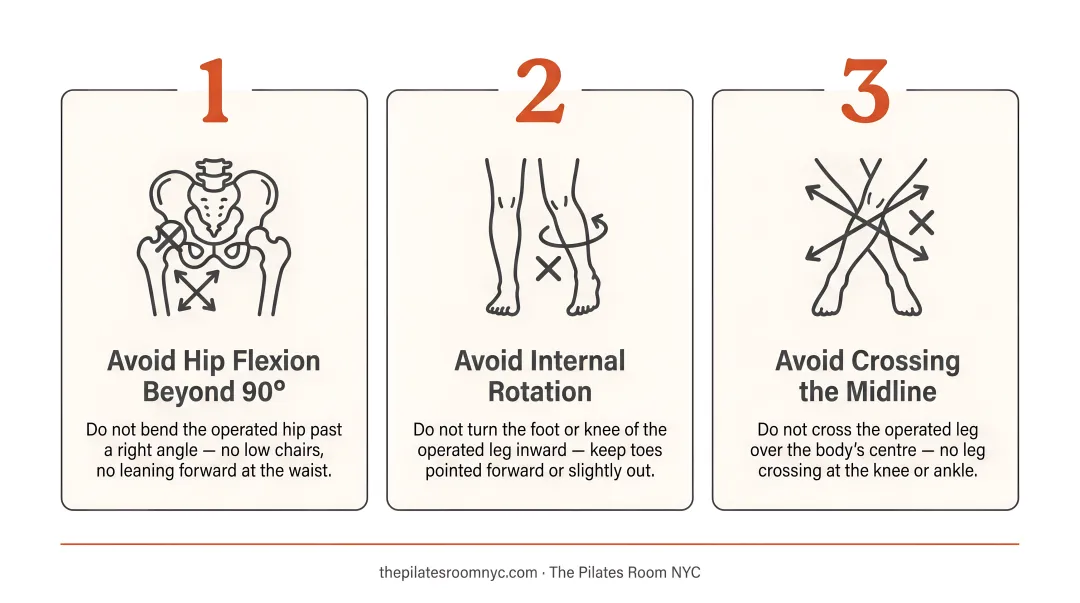 1

Avoid Hip Flexion Beyond 90°

Do not bend the operated hip past a right angle — no low chairs, no leaning forward at the waist.

2

Avoid Internal Rotation

Do not turn the foot or knee of the operated leg inward — keep toes pointed forward or slightly out.

3

Avoid Crossing the Midline

Do not cross the operated leg over the body's centre — no leg crossing at the knee or ankle.

thepilatesroomnyc.com · The Pilates Room NYC