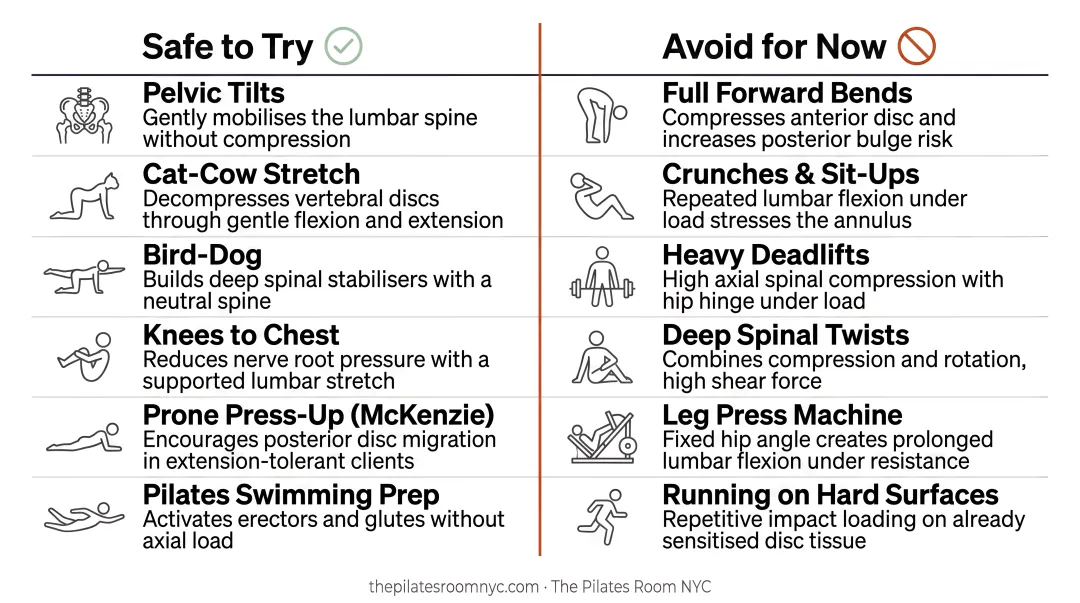 Safe to Try

Pelvic Tilts
Gently mobilises the lumbar spine without compression

Cat-Cow Stretch
Decompresses vertebral discs through gentle flexion and extension

Bird-Dog
Builds deep spinal stabilisers with a neutral spine

Knees to Chest
Reduces nerve root pressure with a supported lumbar stretch

Prone Press-Up (McKenzie)
Encourages posterior disc migration in extension-tolerant clients

Pilates Swimming Prep
Activates erectors and glutes without axial load

Avoid for Now

Full Forward Bends
Compresses anterior disc and increases posterior bulge risk

Crunches & Sit-Ups
Repeated lumbar flexion under load stresses the annulus

Heavy Deadlifts
High axial spinal compression with hip hinge under load

Deep Spinal Twists
Combines compression and rotation, high shear force

Leg Press Machine
Fixed hip angle creates prolonged lumbar flexion under resistance

Running on Hard Surfaces
Repetitive impact loading on already sensitised disc tissue

thepilatesroomnyc.com · The Pilates Room NYC