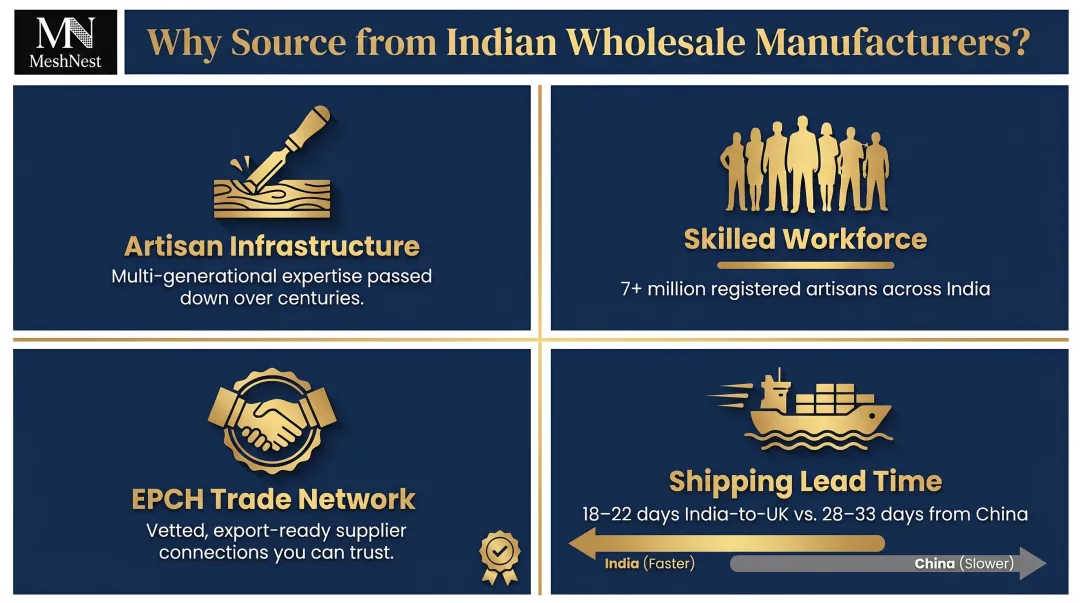 MN
MeshNest

Why Source from Indian Wholesale Manufacturers?

Artisan Infrastructure
Multi-generational expertise passed down over centuries.

Skilled Workforce
7+ million registered artisans across India

EPCH Trade Network
Vetted, export-ready supplier connections you can trust.

Shipping Lead Time
18–22 days India-to-UK vs. 28–33 days from China

India (Faster)

China (Slower)