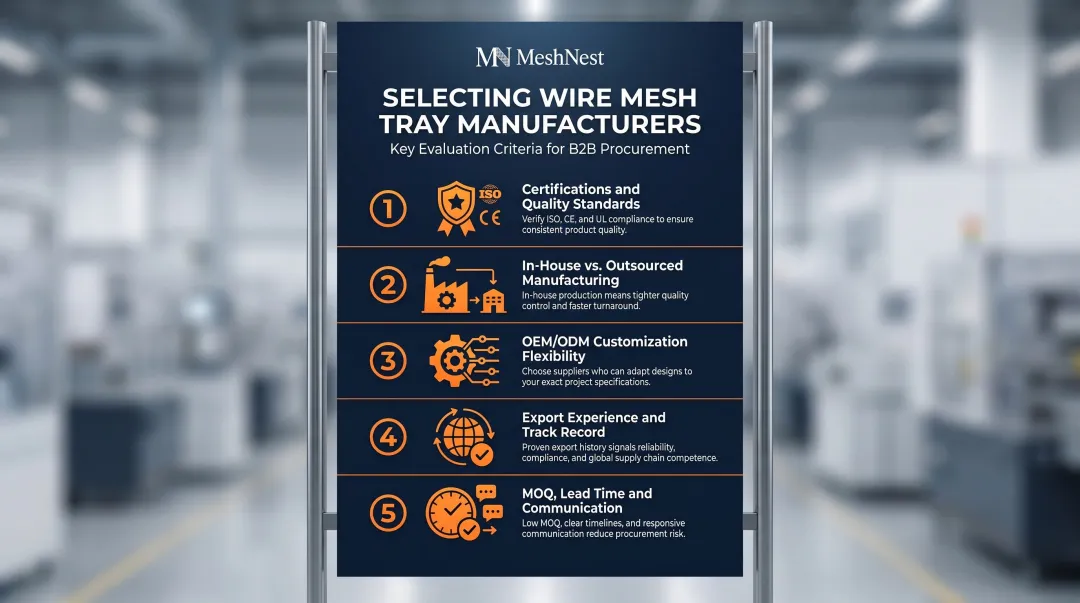 MN MeshNest

SELECTING WIRE MESH TRAY MANUFACTURERS

Key Evaluation Criteria for B2B Procurement

1

ISO

CE

Certifications and Quality Standards

Verify ISO, CE, and UL compliance to ensure consistent product quality.

2

In-House vs. Outsourced Manufacturing

In-house production means tighter quality control and faster turnaround.

3

OEM/ODM Customization Flexibility

Choose suppliers who can adapt designs to your exact project specifications.

4

Export Experience and Track Record

Proven export history signals reliability, compliance, and global supply chain competence.

5

MOQ, Lead Time and Communication

Low MOQ, clear timelines, and responsive communication reduce procurement risk.