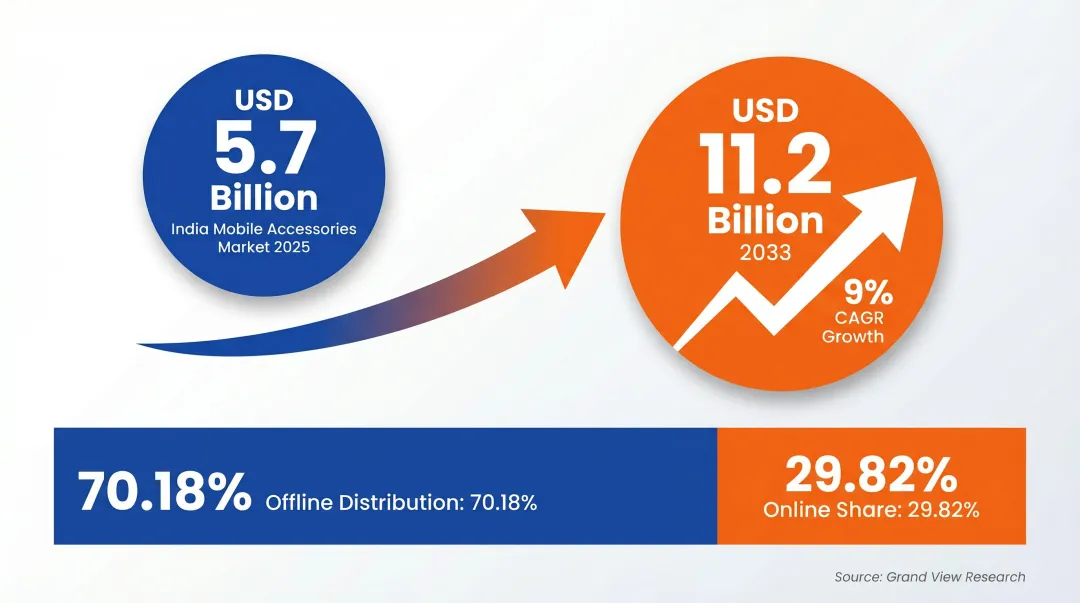 USD
5.7
Billion
India Mobile Accessories Market 2025

USD
11.2
Billion
2033

9%
CAGR
Growth

70.18% Offline Distribution: 70.18%

29.82%
Online Share: 29.82%

Source: Grand View Research