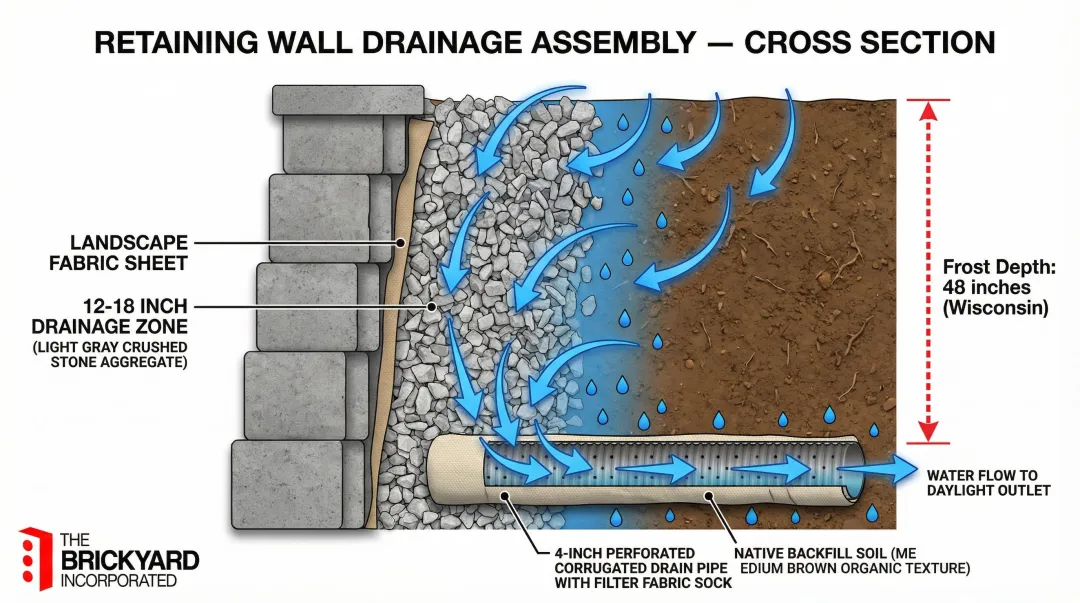 RETAINING WALL DRAINAGE ASSEMBLY — CROSS SECTION

LANDSCAPE FABRIC SHEET

12-18 INCH DRAINAGE ZONE
(LIGHT GRAY CRUSHED STONE AGGREGATE)

Frost Depth: 48 inches (Wisconsin)

WATER FLOW TO DAYLIGHT OUTLET

4-INCH PERFORATED CORRUGATED DRAIN PIPE WITH FILTER FABRIC SOCK

NATIVE BACKFILL SOIL (ME EDIUM BROWN ORGANIC TEXTURE)

THE BRICKYARD INCORPORATED