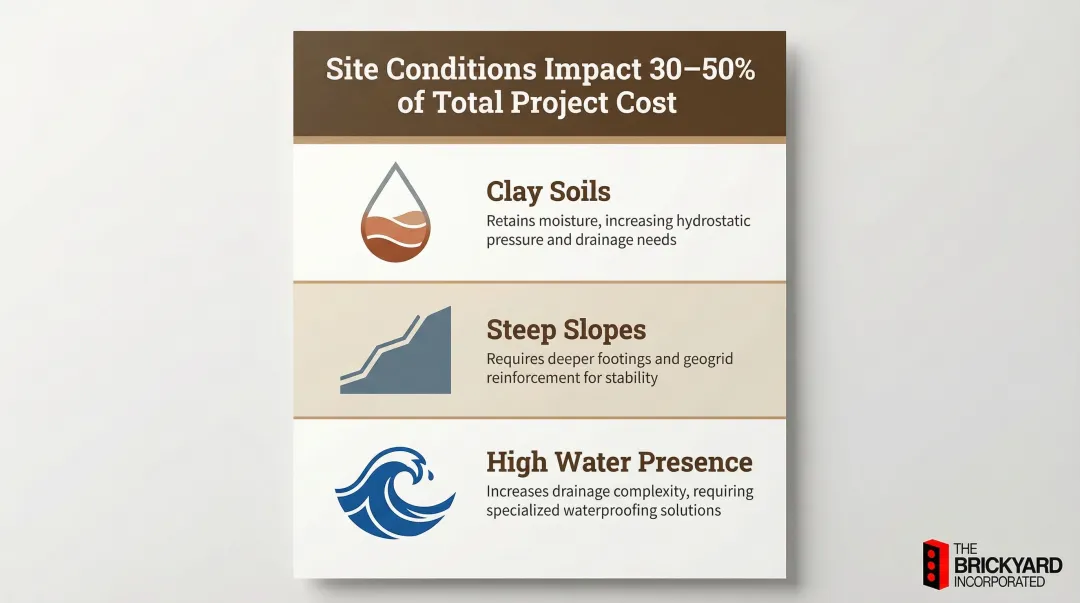 Site Conditions Impact 30–50% of Total Project Cost

Clay Soils
Retains moisture, increasing hydrostatic pressure and drainage needs

Steep Slopes
Requires deeper footings and geogrid reinforcement for stability

High Water Presence
Increases drainage complexity, requiring specialized waterproofing solutions

THE BRICKYARD INCORPORATED