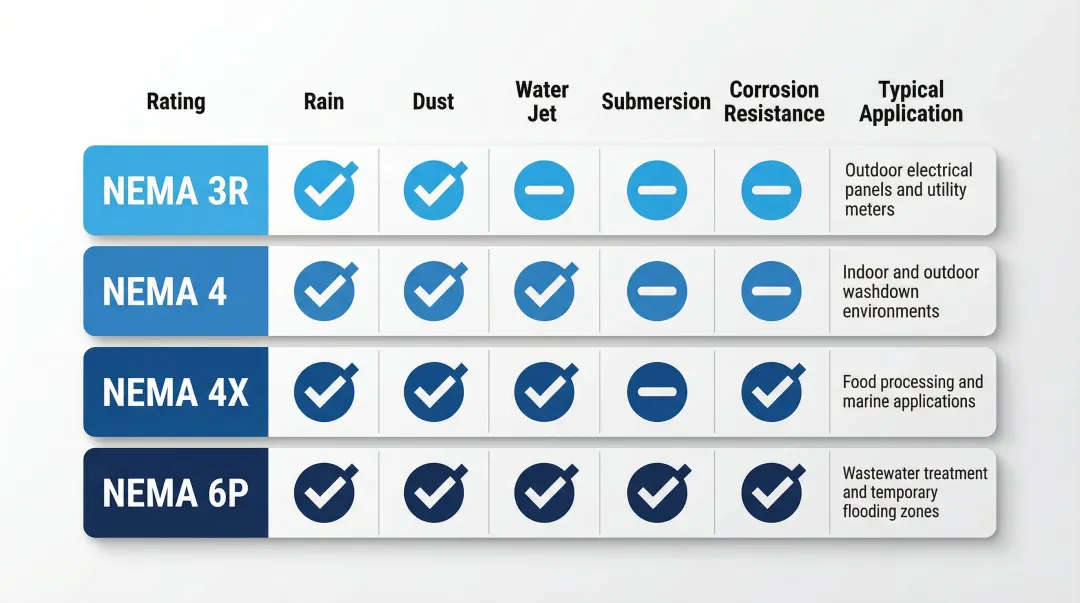 | Rating | Rain | Dust | Water Jet | Submersion | Corrosion Resistance | Typical Application |
|---|---|---|---|---|---|---|
| NEMA 3R | ✓ | ✓ | – | – | – | Outdoor electrical panels and utility meters |
| NEMA 4 | ✓ | ✓ | ✓ | – | – | Indoor and outdoor washdown environments |
| NEMA 4X | ✓ | ✓ | ✓ | – | ✓ | Food processing and marine applications |
| NEMA 6P | ✓ | ✓ | ✓ | ✓ | ✓ | Wastewater treatment and temporary flooding zones |