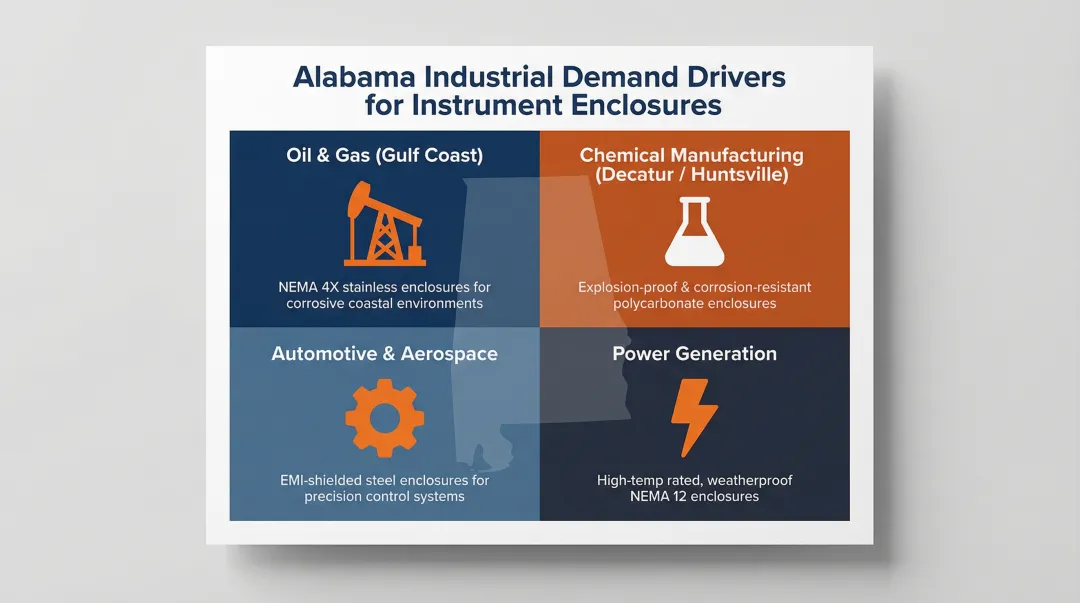 Alabama Industrial Demand Drivers for Instrument Enclosures

Oil & Gas (Gulf Coast)

NEMA 4X stainless enclosures for corrosive coastal environments

Chemical Manufacturing (Decatur / Huntsville)

Explosion-proof & corrosion-resistant polycarbonate enclosures

Automotive & Aerospace

EMI-shielded steel enclosures for precision control systems

Power Generation

High-temp rated, weatherproof NEMA 12 enclosures