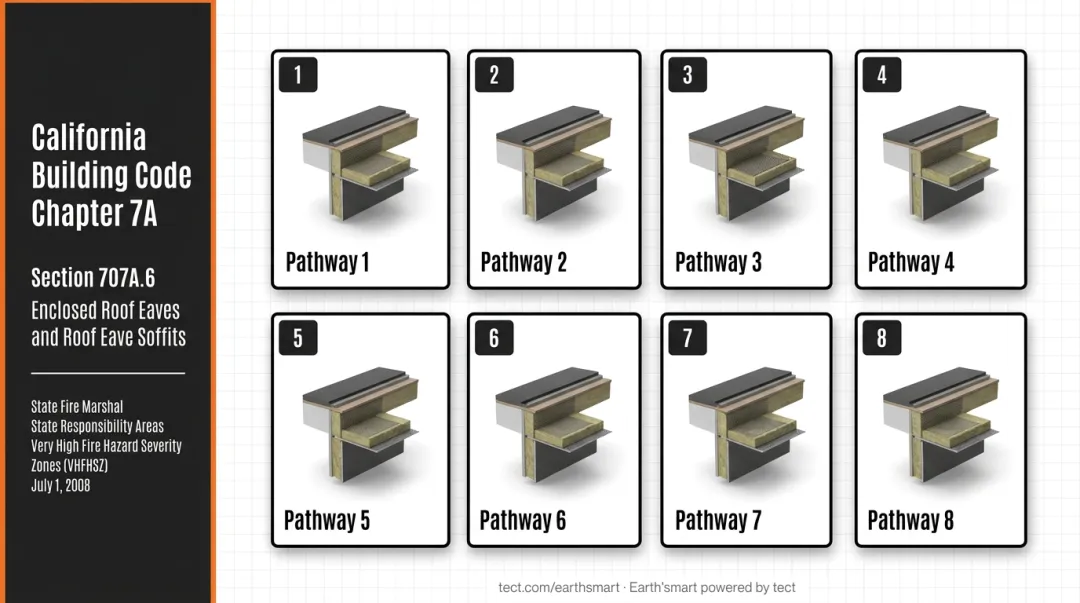 California Building Code Chapter 7A

Section 707A.6
Enclosed Roof Eaves and Roof Eave Soffits

State Fire Marshal
State Responsibility Areas
Very High Fire Hazard Severity Zones (VHFHSZ)
July 1, 2008

1
Pathway 1

2
Pathway 2

3
Pathway 3

4
Pathway 4

5
Pathway 5

6
Pathway 6

7
Pathway 7

8
Pathway 8

tect.com/earthsmart · Earth'smart powered by tect