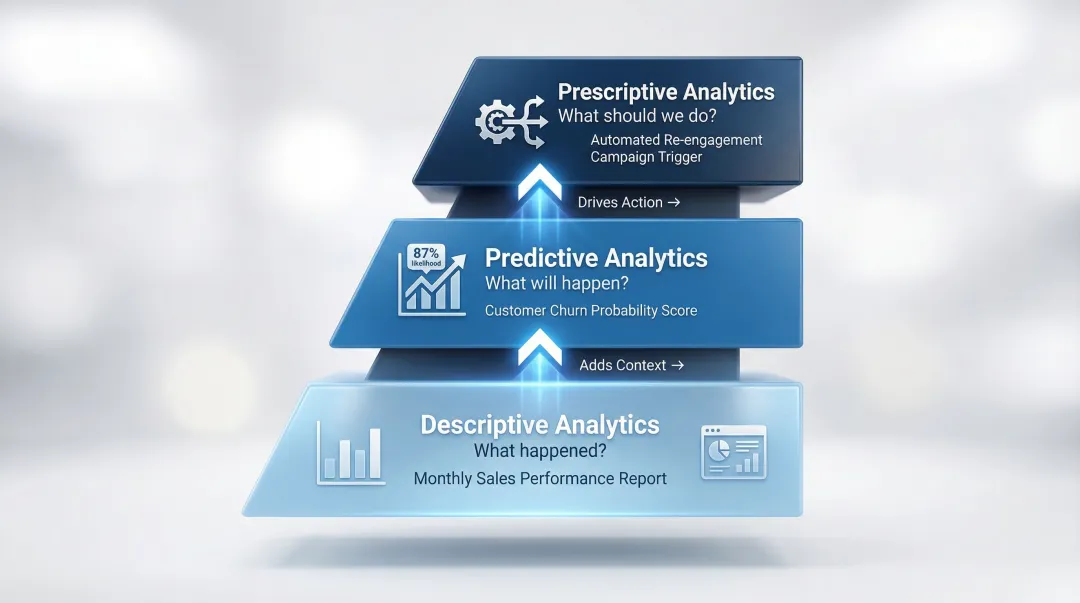 Prescriptive Analytics
What should we do?
Automated Re-engagement Campaign Trigger

Drives Action →

87% likelihood

Predictive Analytics
What will happen?
Customer Churn Probability Score

Adds Context →

Descriptive Analytics
What happened?
Monthly Sales Performance Report