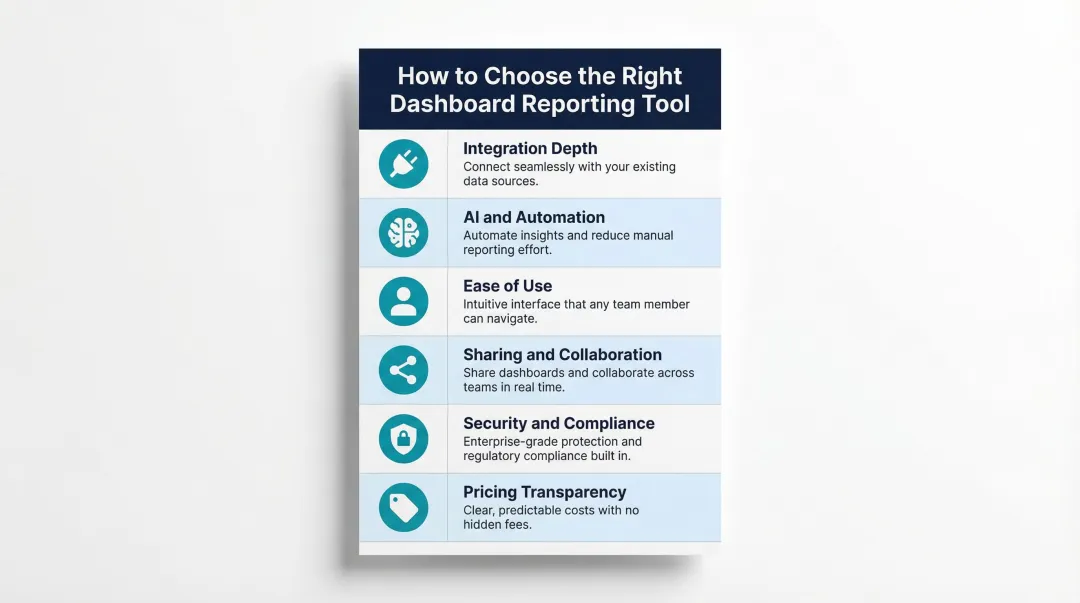 How to Choose the Right Dashboard Reporting Tool

Integration Depth
Connect seamlessly with your existing data sources.

AI and Automation
Automate insights and reduce manual reporting effort.

Ease of Use
Intuitive interface that any team member can navigate.

Sharing and Collaboration
Share dashboards and collaborate across teams in real time.

Security and Compliance
Enterprise-grade protection and regulatory compliance built in.

Pricing Transparency
Clear, predictable costs with no hidden fees.