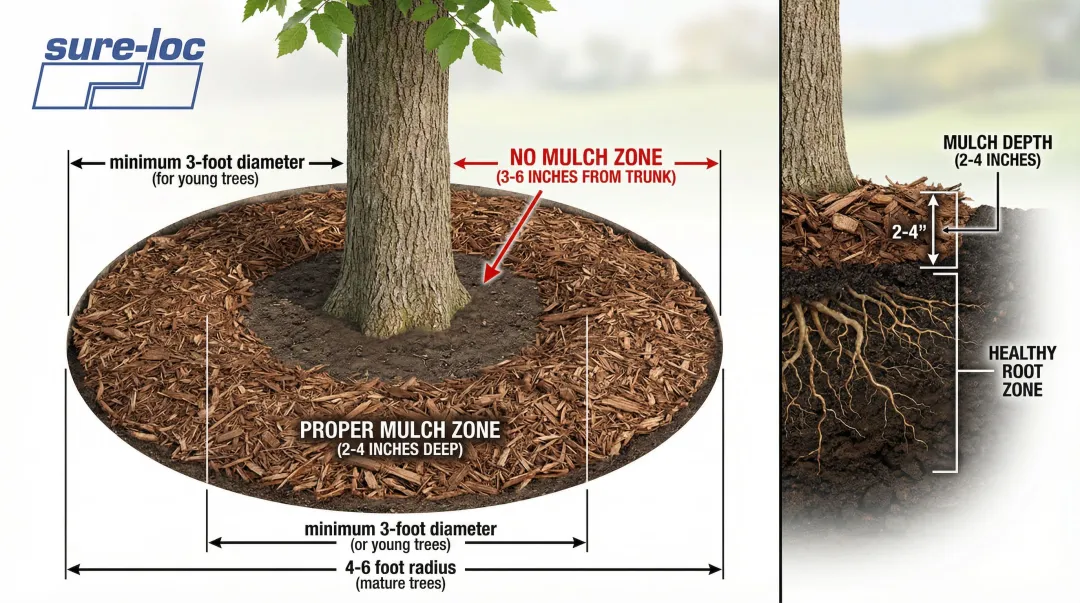 sure-loc

minimum 3-foot diameter
(for young trees)

NO MULCH ZONE
(3-6 INCHES FROM TRUNK)

PROPER MULCH ZONE
(2-4 INCHES DEEP)

minimum 3-foot diameter
(or young trees)

4-6 foot radius
(mature trees)

MULCH DEPTH
(2-4 INCHES)

2-4"

HEALTHY
ROOT
ZONE