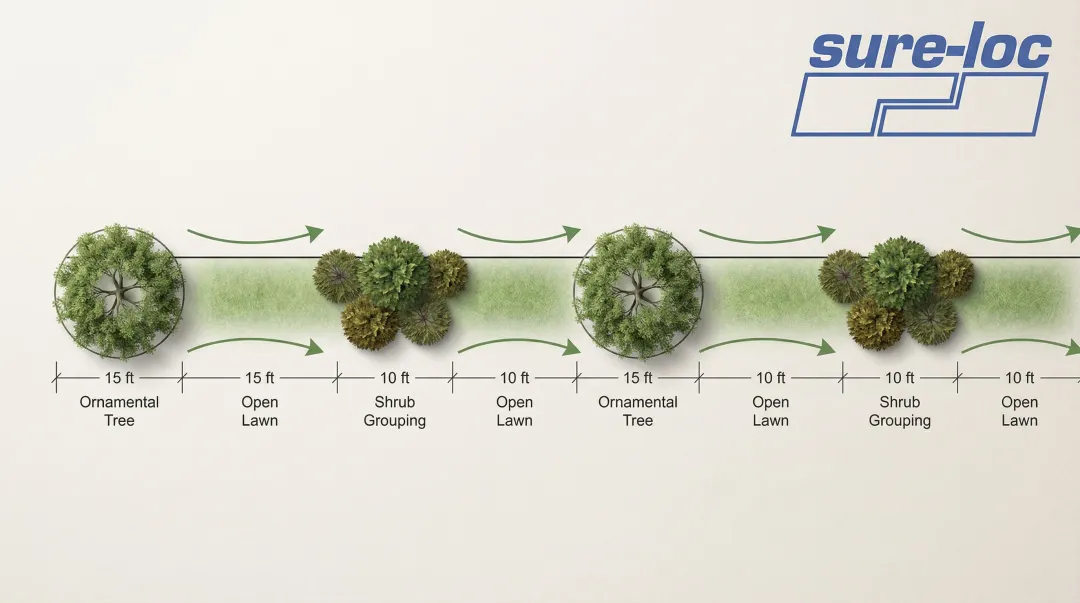 sure-loc

15 ft
Ornamental Tree

15 ft
Open Lawn

10 ft
Shrub Grouping

10 ft
Open Lawn

15 ft
Ornamental Tree

10 ft
Open Lawn

10 ft
Shrub Grouping

10 ft
Open Lawn