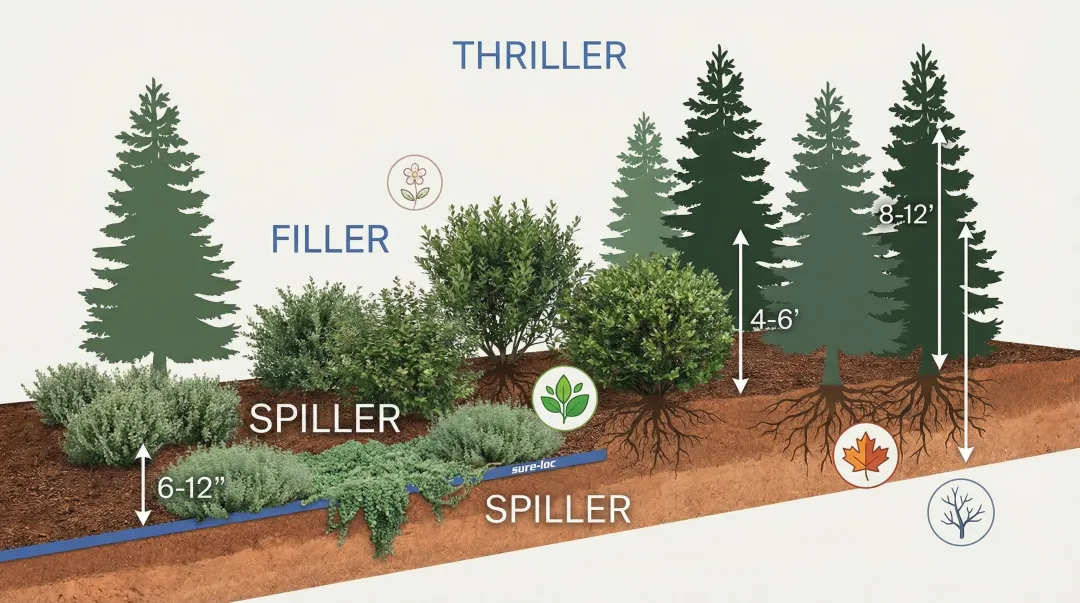 THRILLER

FILLER

8-12'

4-6'

SPILLER

6-12"

sure-loc

SPILLER