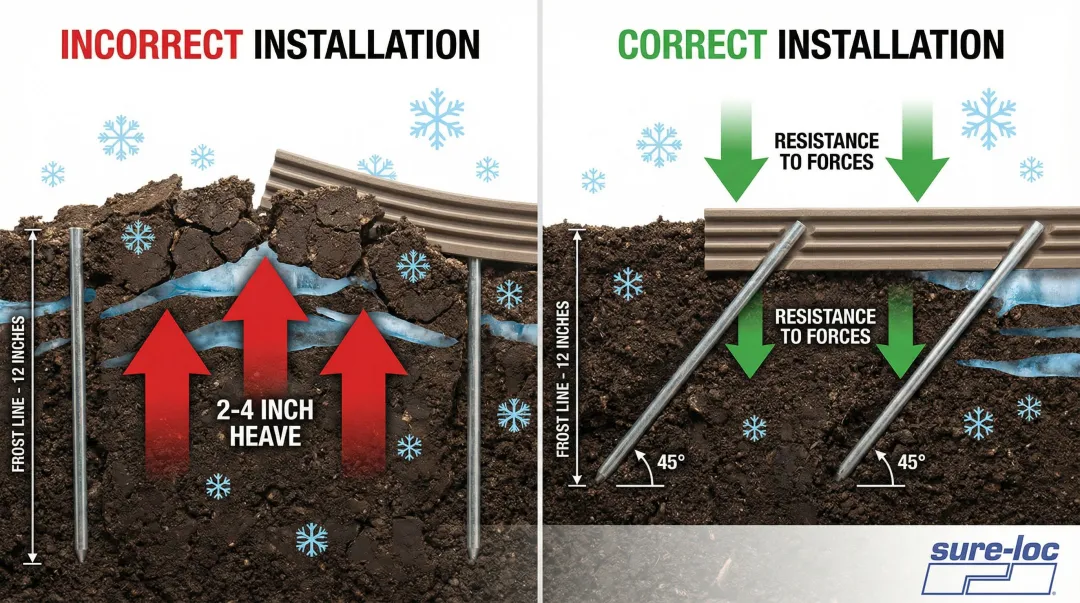 INCORRECT INSTALLATION

FROST LINE - 12 INCHES

2-4 INCH HEAVE

CORRECT INSTALLATION

RESISTANCE TO FORCES

FROST LINE - 12 INCHES

RESISTANCE TO FORCES

45°

45°

sure-loc